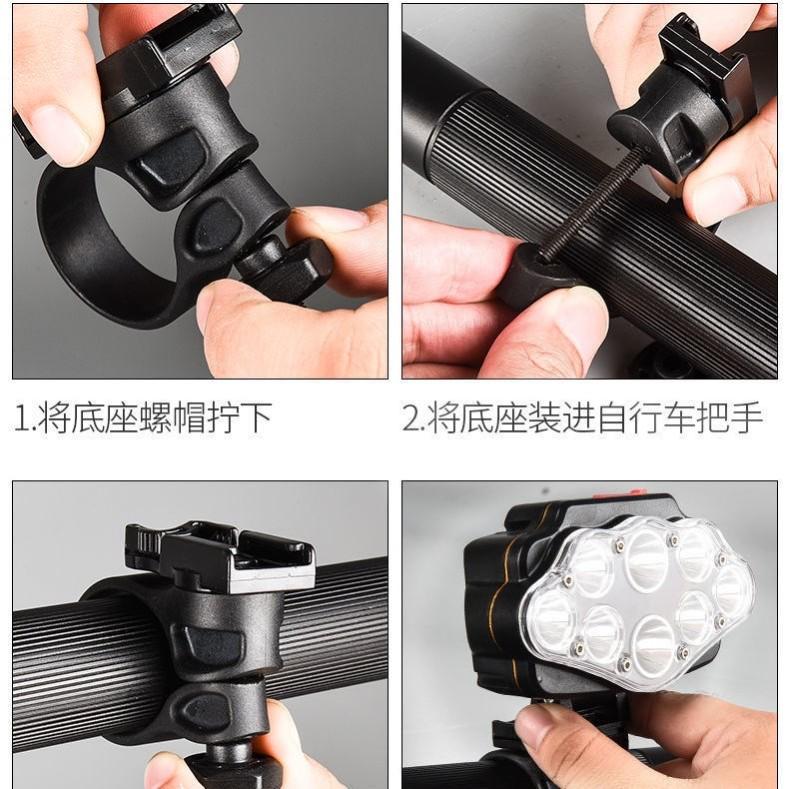 1.将底座螺帽拧下

2.将底座装进自行车把手