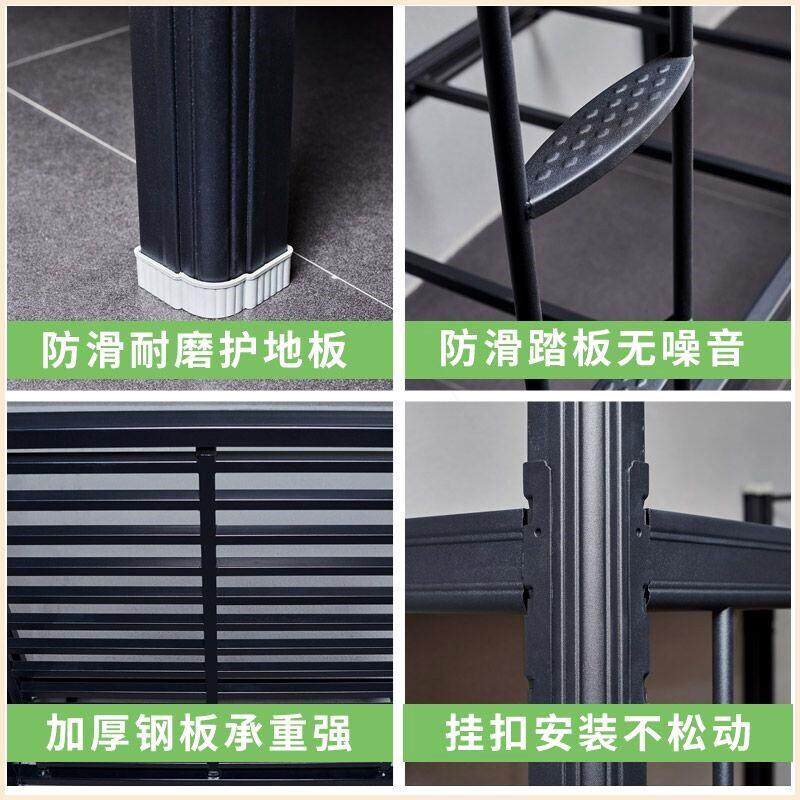 防滑耐磨护地板

防滑踏板无噪音

加厚钢板承重强

挂扣安装不松动