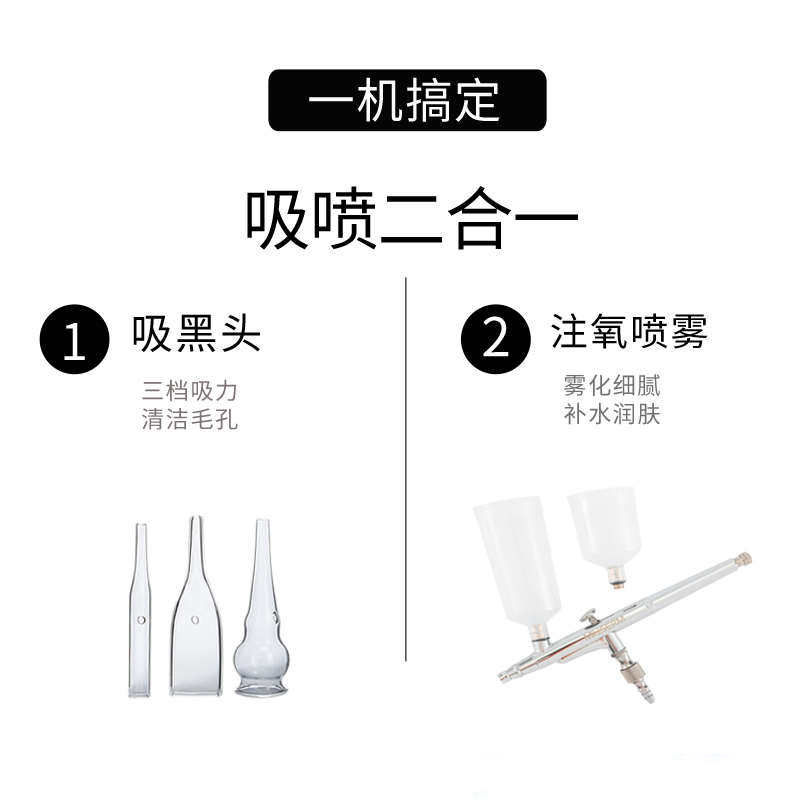 一机搞定

吸喷二合一

1 吸黑头

三档吸力
清洁毛孔

2 注氧喷雾

雾化细腻
补水润肤