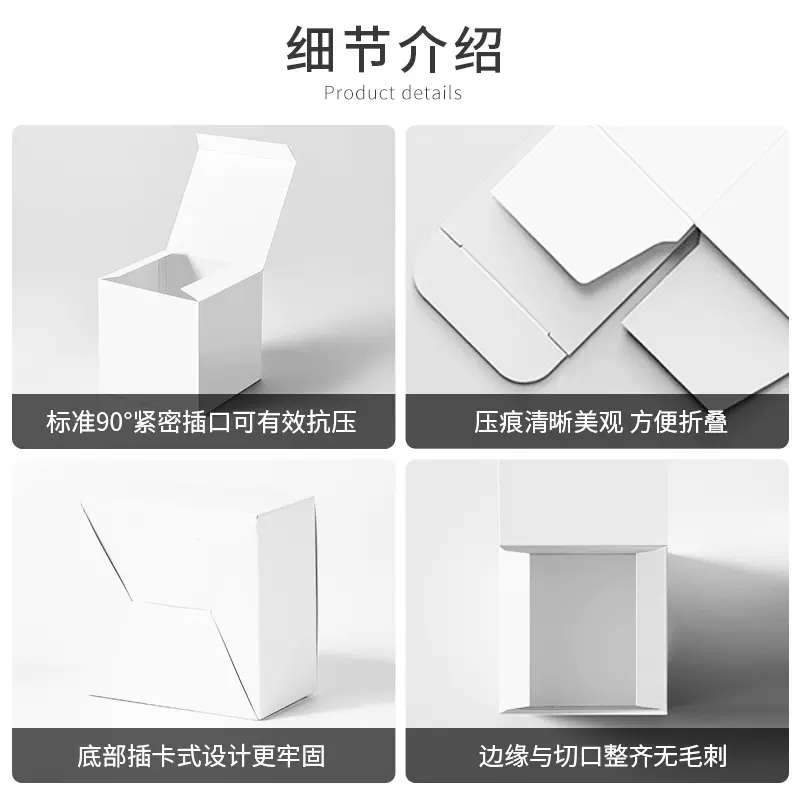 细节介绍
Product details

标准90°紧密插口可有效抗压

压痕清晰美观 方便折叠

底部插卡式设计更牢固

边缘与切口整齐无毛刺