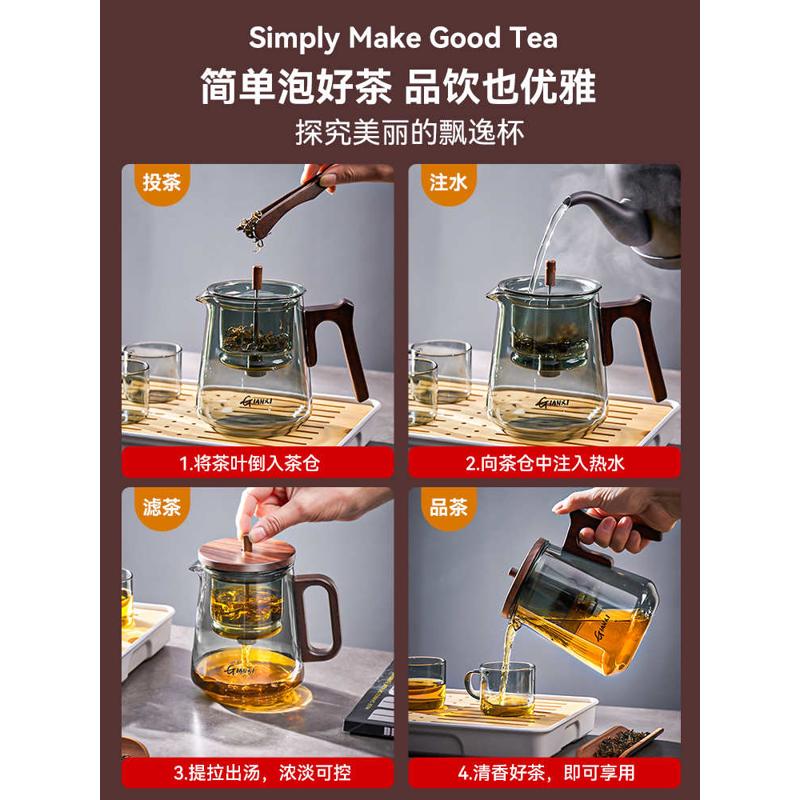 Simply Make Good Tea
简单泡好茶 品饮也优雅
探究美丽的飘逸杯

投茶
GIANXI
1.将茶叶倒入茶仓

注水
GIANXI
2.向茶仓中注入热水

滤茶
GIANXI
3.提拉出汤，浓淡可控

品茶
GIANXI
4.清香好茶，即可享用