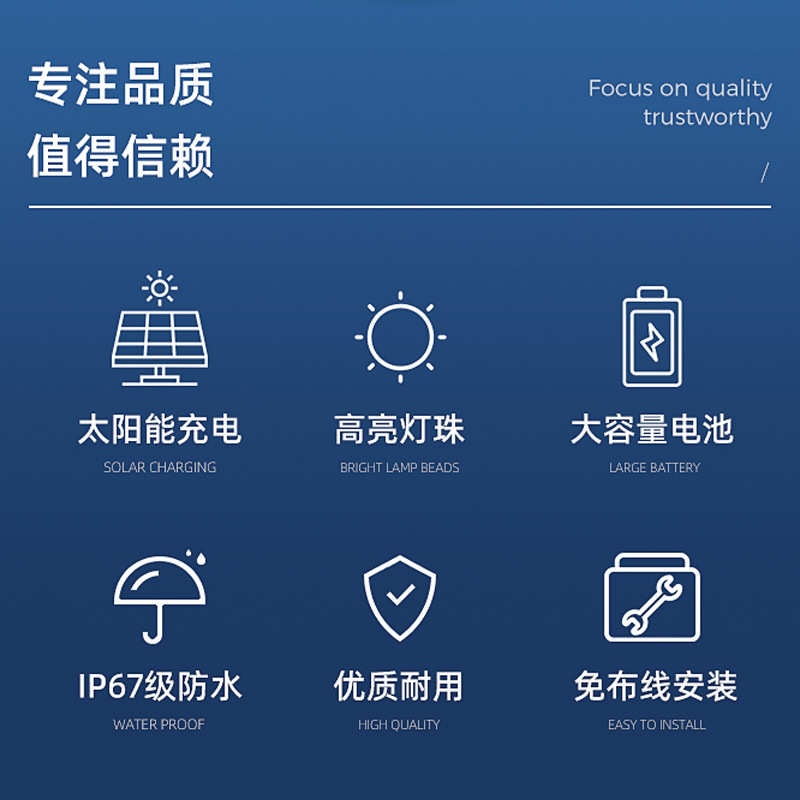 专注品质
值得信赖

Focus on quality
trustworthy

/

太阳能充电
SOLAR CHARGING

高亮灯珠
BRIGHT LAMP BEADS

大容量电池
LARGE BATTERY

IP67级防水
WATER PROOF

优质耐用
HIGH QUALITY

免布线安装
EASY TO INSTALL