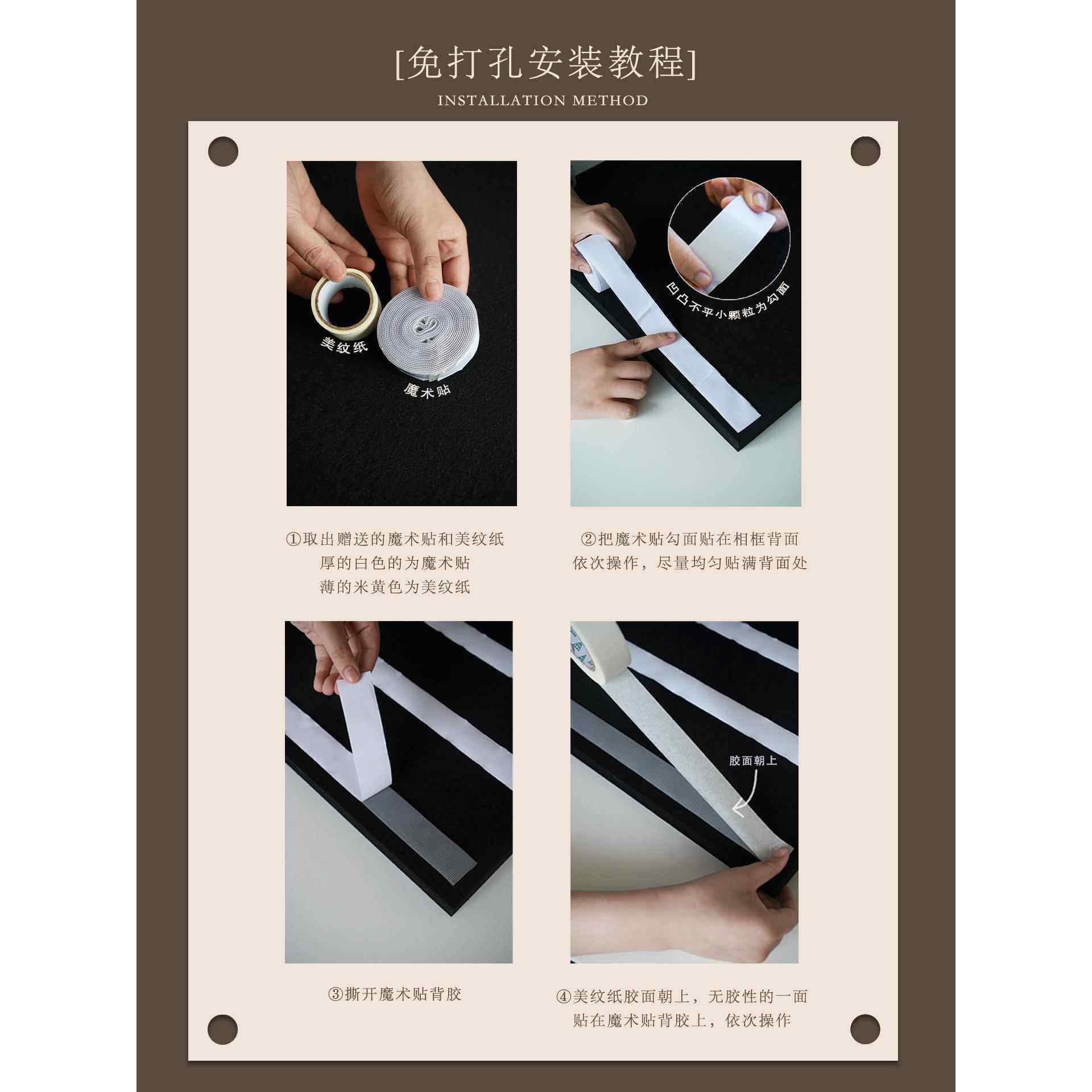 [免打孔安装教程]
INSTALLATION METHOD

美纹纸
魔术贴

凹凸不平小颗粒为勾面

①取出赠送的魔术贴和美纹纸
厚的白色的为魔术贴
薄的米黄色为美纹纸

②把魔术贴勾面贴在相框背面
依次操作，尽量均匀贴满背面处

胶面朝上

③撕开魔术贴背胶

④美纹纸胶面朝上，无胶性的一面
贴在魔术贴背胶上，依次操作