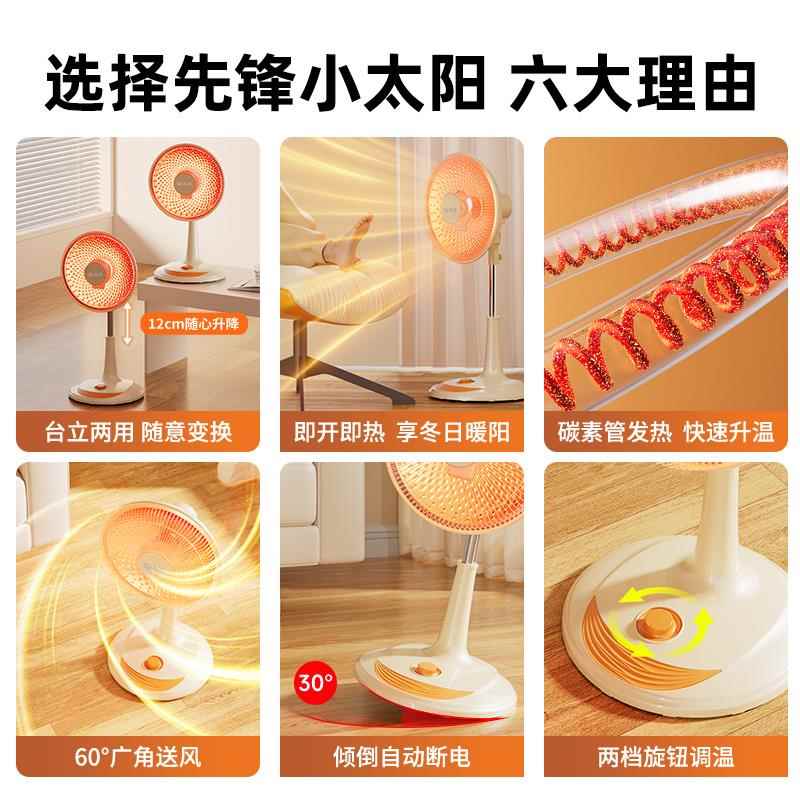 选择先锋小太阳 六大理由

12cm随心升降

台立两用 随意变换

即开即热 享冬日暖阳

碳素管发热 快速升温

60°广角送风

30°

倾倒自动断电

两档旋钮调温