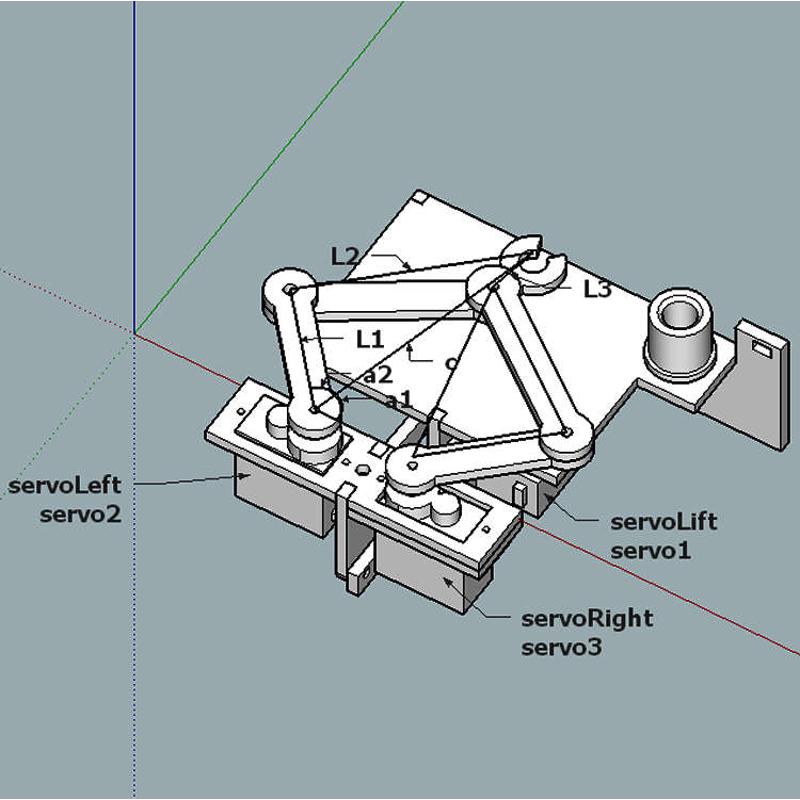 L2
L3
L1
c
a2
a1
servoLeft
servo2
servoLift
servo1
servoRight
servo3