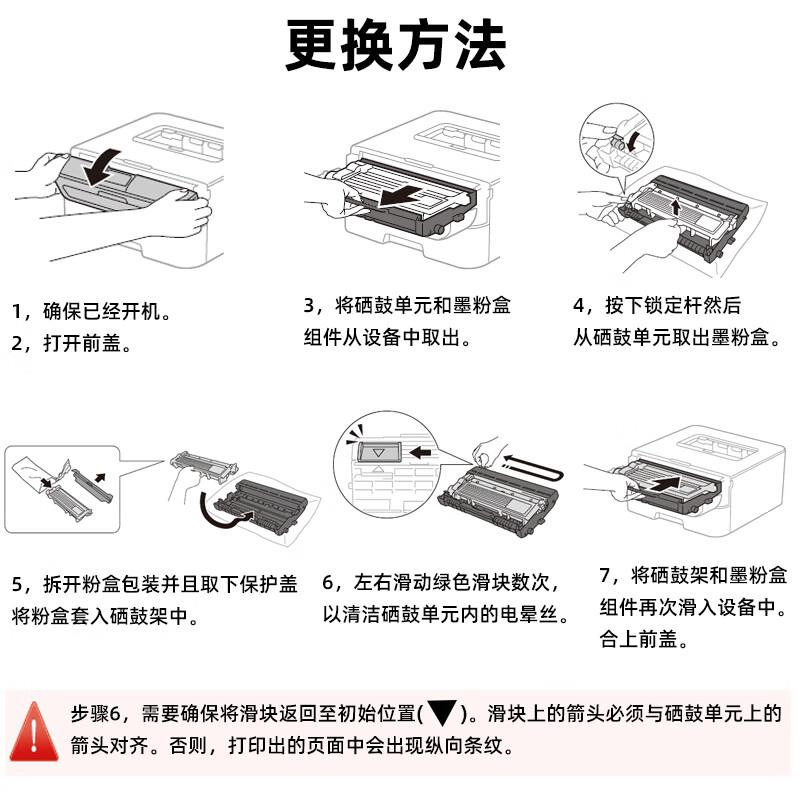 更换方法

1，确保已经开机。
2，打开前盖。

3，将硒鼓单元和墨粉盒组件从设备中取出。

4，按下锁定杆然后从硒鼓单元取出墨粉盒。

5，拆开粉盒包装并且取下保护盖将粉盒套入硒鼓架中。

6，左右滑动绿色滑块数次，以清洁硒鼓单元内的电晕丝。

7，将硒鼓架和墨粉盒组件再次滑入设备中。合上前盖。

步骤6，需要确保将滑块返回至初始位置(▼)。滑块上的箭头必须与硒鼓单元上的箭头对齐。否则，打印出的页面中会出现纵向条纹。