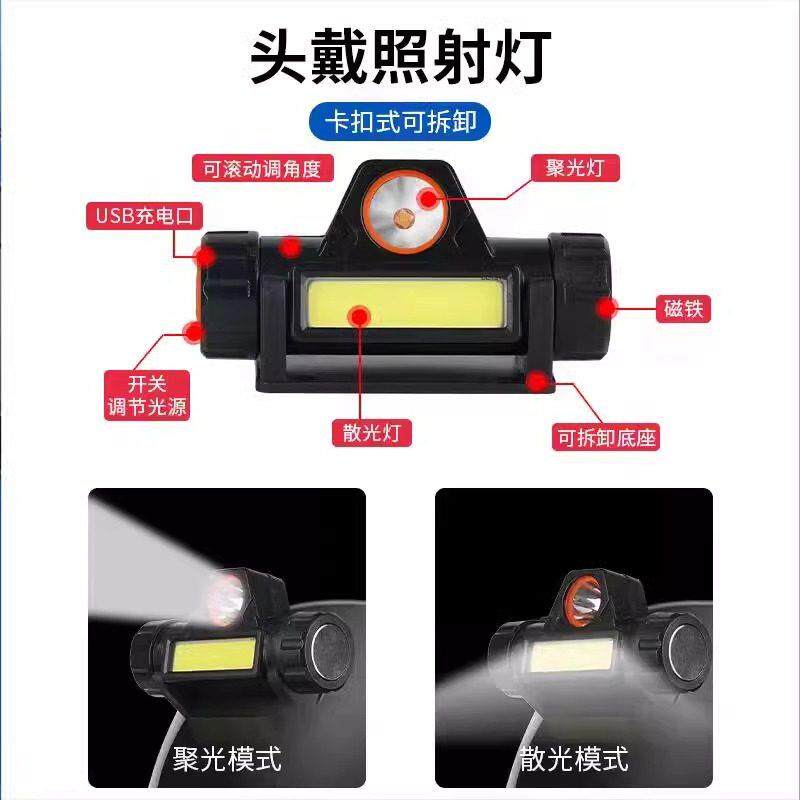 头戴照射灯

卡扣式可拆卸

可滚动调角度

聚光灯

USB充电口

磁铁

开关
调节光源

散光灯

可拆卸底座

聚光模式

散光模式