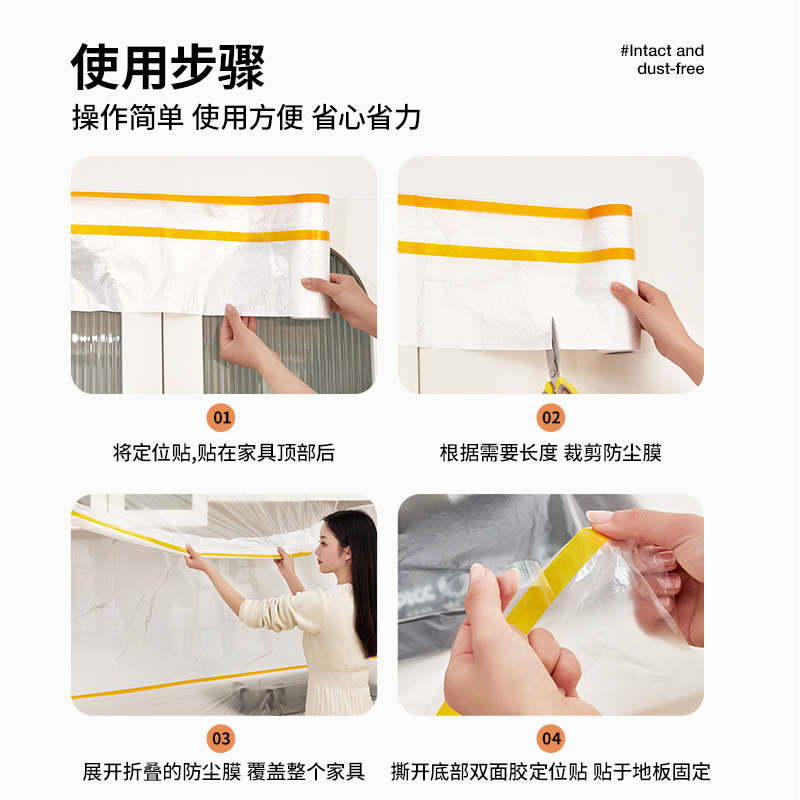 使用步骤

#Intact and dust-free

操作简单 使用方便 省心省力

01

将定位贴,贴在家具顶部后

02

根据需要长度 裁剪防尘膜

03

展开折叠的防尘膜 覆盖整个家具

04

撕开底部双面胶定位贴 贴于地板固定