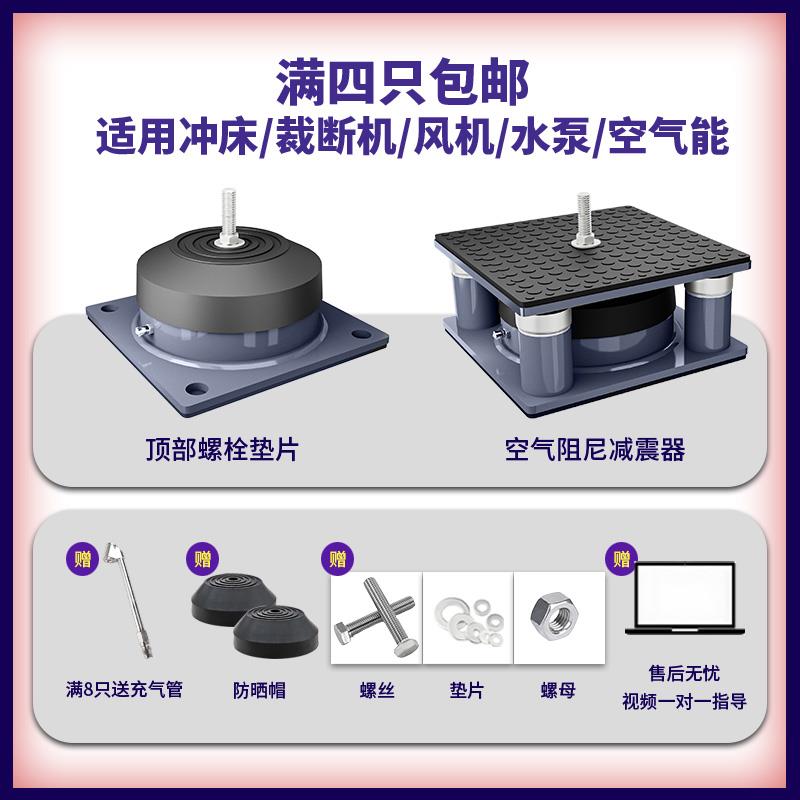 满四只包邮
适用冲床/裁断机/风机/水泵/空气能

顶部螺栓垫片

空气阻尼减震器

赠
满8只送充气管

赠
防晒帽

赠
螺丝
垫片
螺母

赠
售后无忧
视频一对一指导