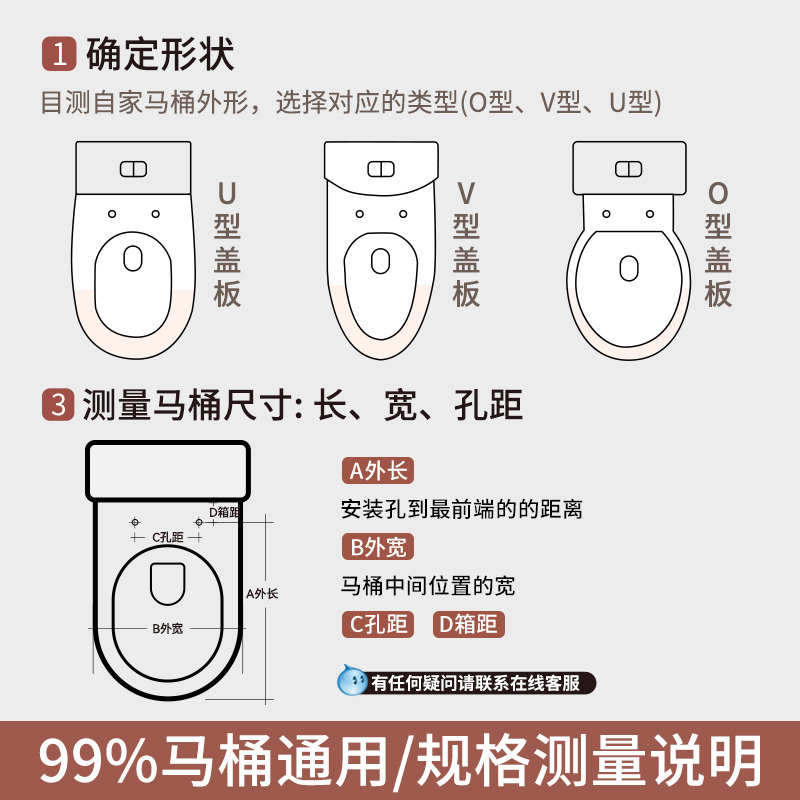 1 确定形状
目测自家马桶外形，选择对应的类型(O型、V型、U型)

U型盖板

V型盖板

O型盖板

3 测量马桶尺寸: 长、宽、孔距

D箱距
C孔距
A外长
B外宽

A外长
安装孔到最前端的的距离
B外宽
马桶中间位置的宽
C孔距 D箱距

有任何疑问请联系在线客服

99%马桶通用/规格测量说明