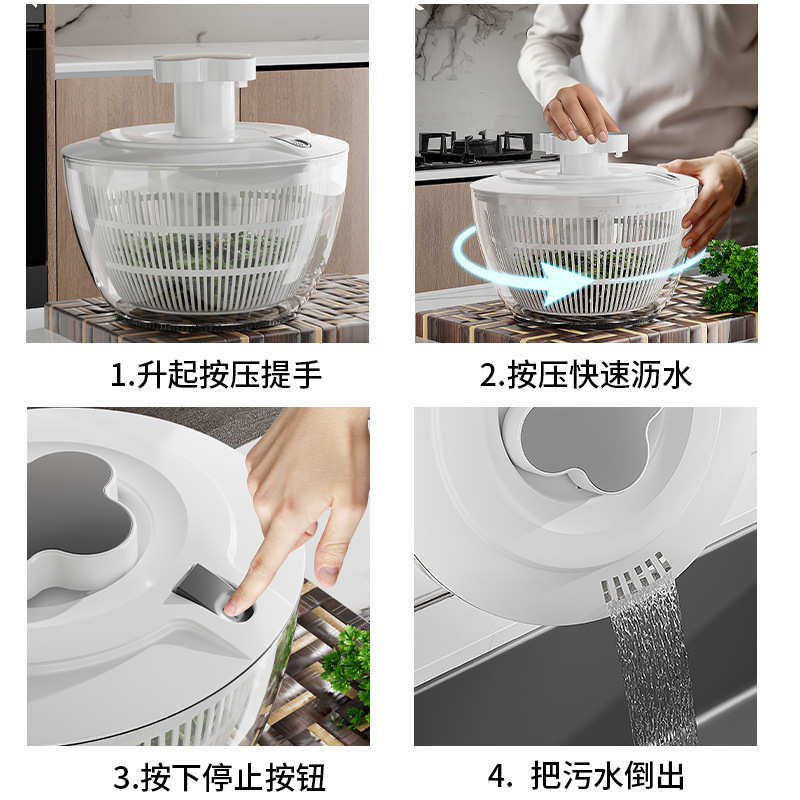 1.升起按压提手

2.按压快速沥水

3.按下停止按钮

4. 把污水倒出