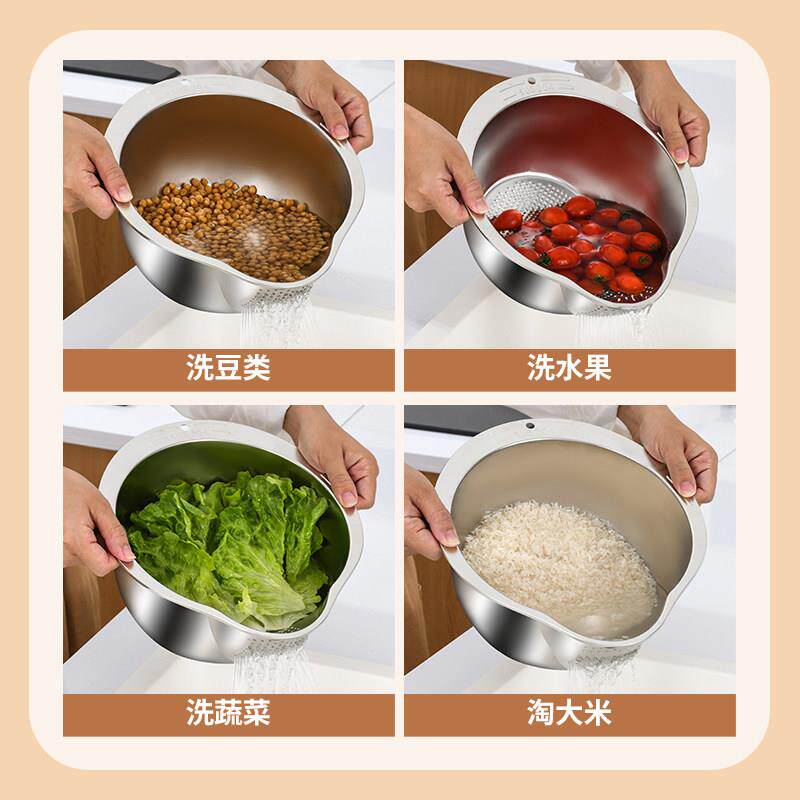 洗豆类

洗水果

洗蔬菜

淘大米