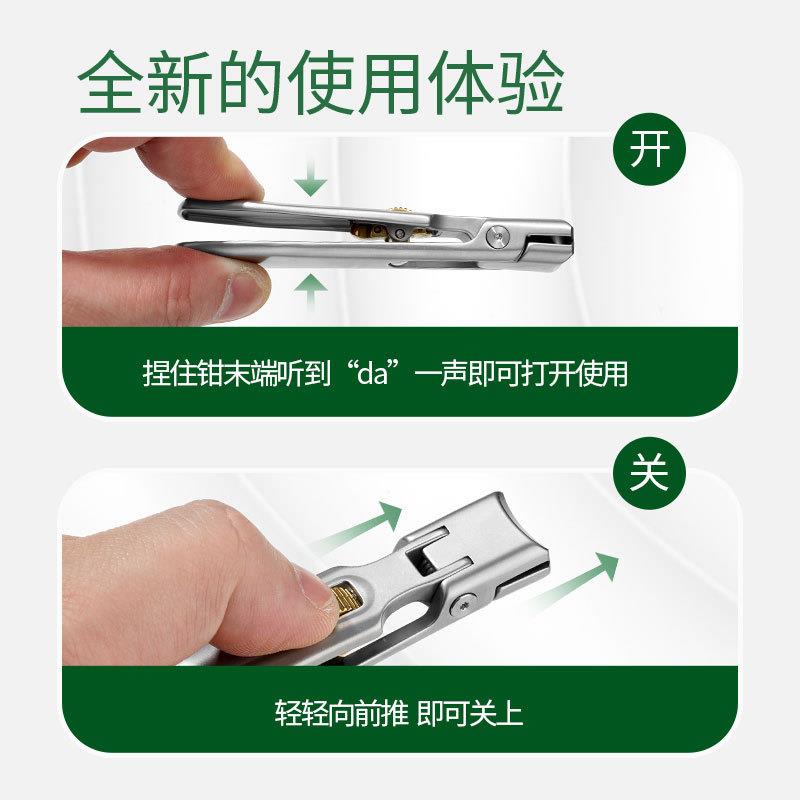 全新的使用体验

开

捏住钳末端听到“da”一声即可打开使用

关

轻轻向前推 即可关上