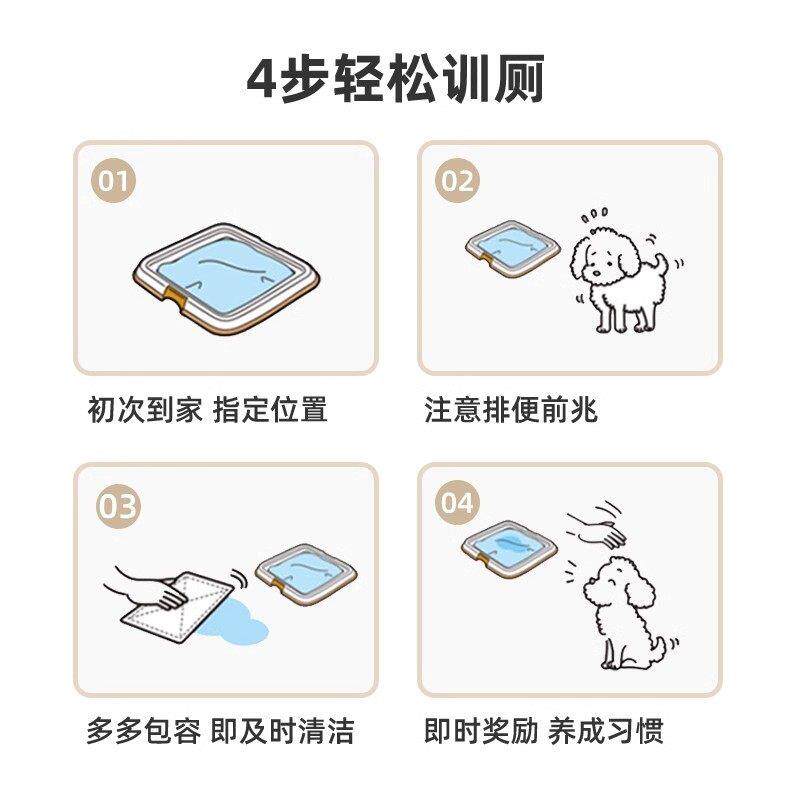 4步轻松训厕

01

初次到家 指定位置

02

注意排便前兆

03

多多包容 即及时清洁

04

即时奖励 养成习惯