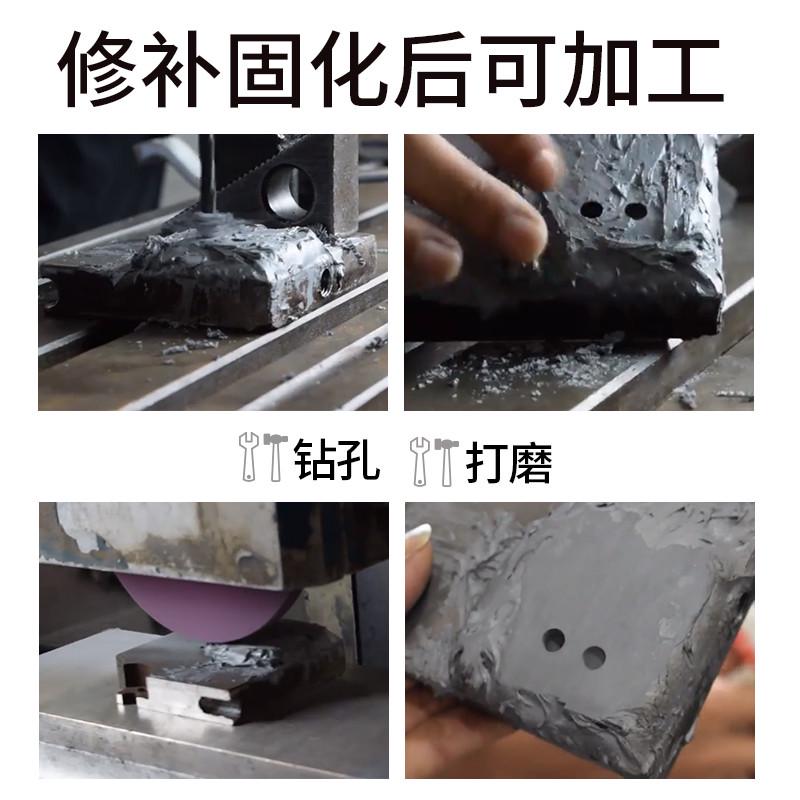 修补固化后可加工

钻孔 打磨