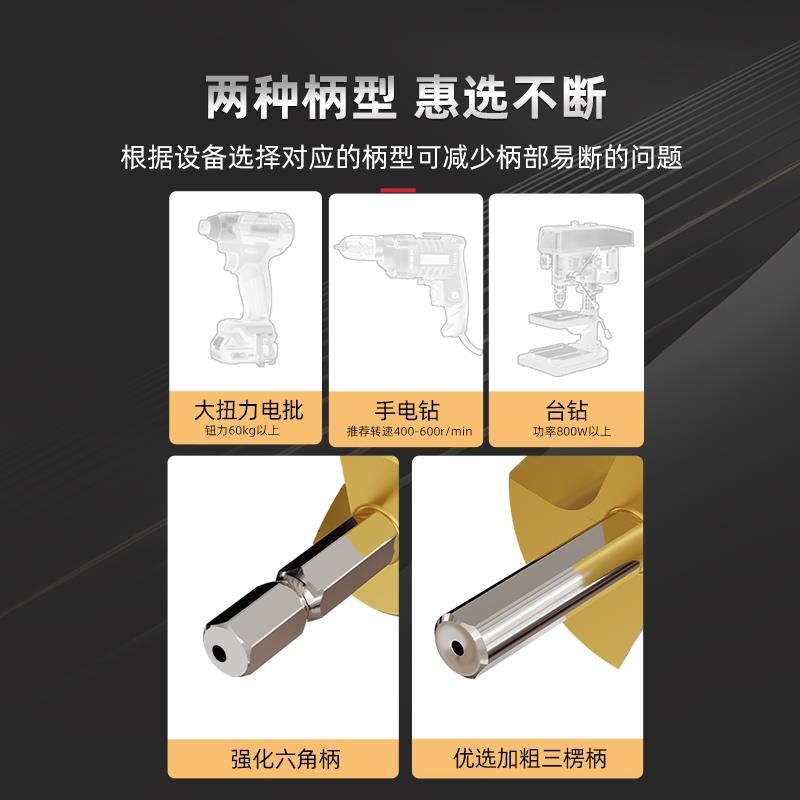 两种柄型 惠选不断

根据设备选择对应的柄型可减少柄部易断的问题

大扭力电批
钮力60kg以上

手电钻
推荐转速400-600r/min

台钻
功率800W以上

强化六角柄

优选加粗三楞柄