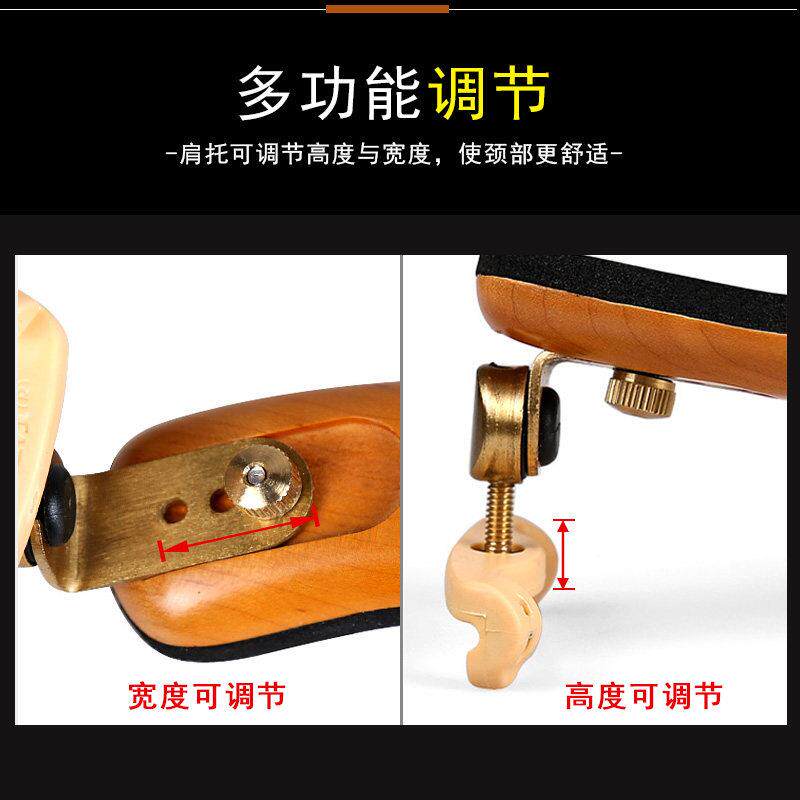 多功能调节

-肩托可调节高度与宽度，使颈部更舒适-

宽度可调节

高度可调节