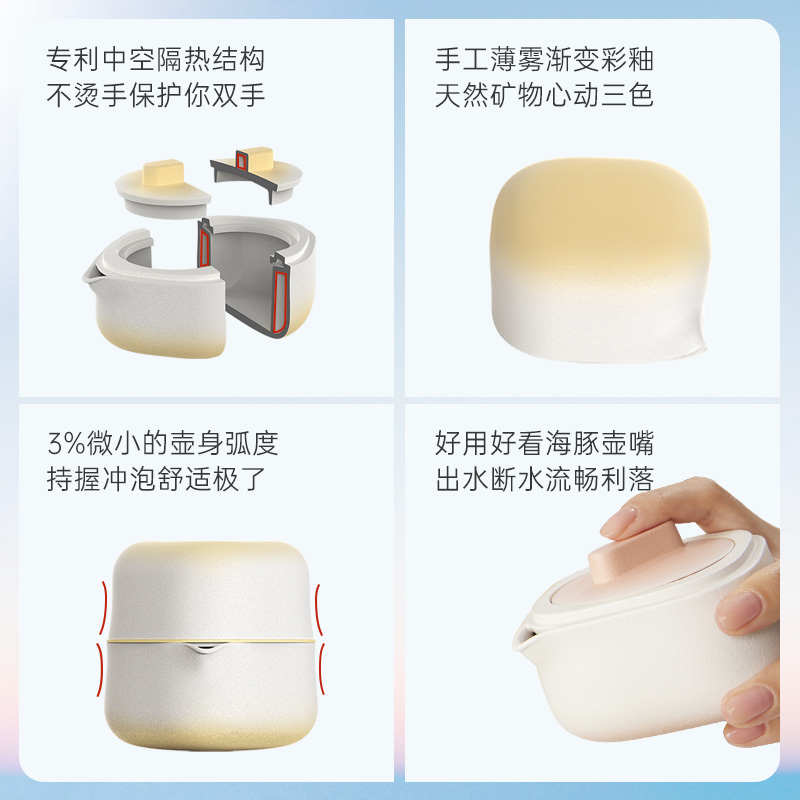 专利中空隔热结构
不烫手保护你双手

手工薄雾渐变彩釉
天然矿物心动三色

3%微小的壶身弧度
持握冲泡舒适极了

好用好看海豚壶嘴
出水断水流畅利落