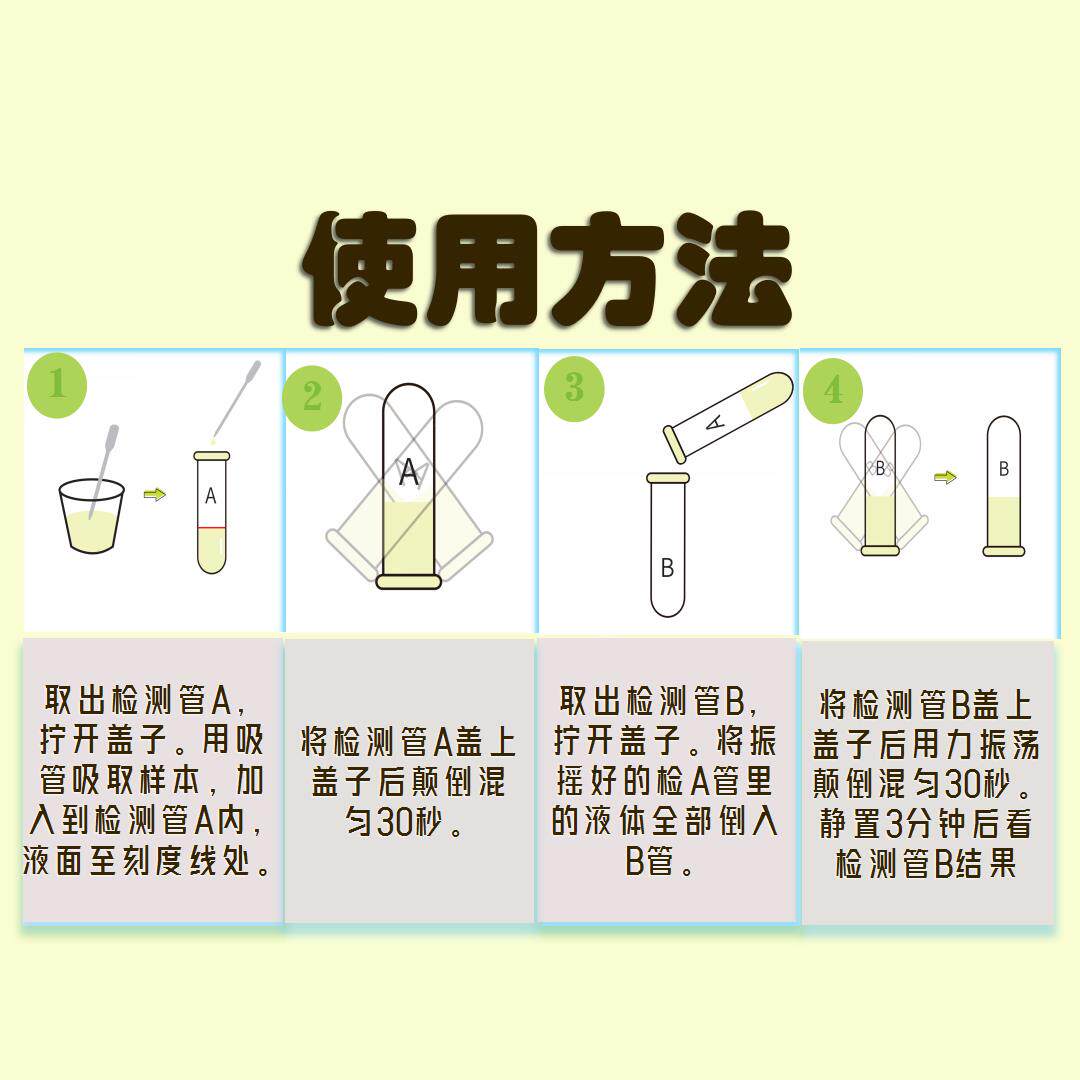 使用方法

1

A

2

A

3

A

B

4

B

B

取出检测管A，拧开盖子。用吸管吸取样本，加入到检测管A内，液面至刻度线处。

将检测管A盖上盖子后颠倒混匀30秒。

取出检测管B，拧开盖子。将振摇好的检A管里的液体全部倒入B管。

将检测管B盖上盖子后用力振荡颠倒混匀30秒。静置3分钟后看检测管B结果