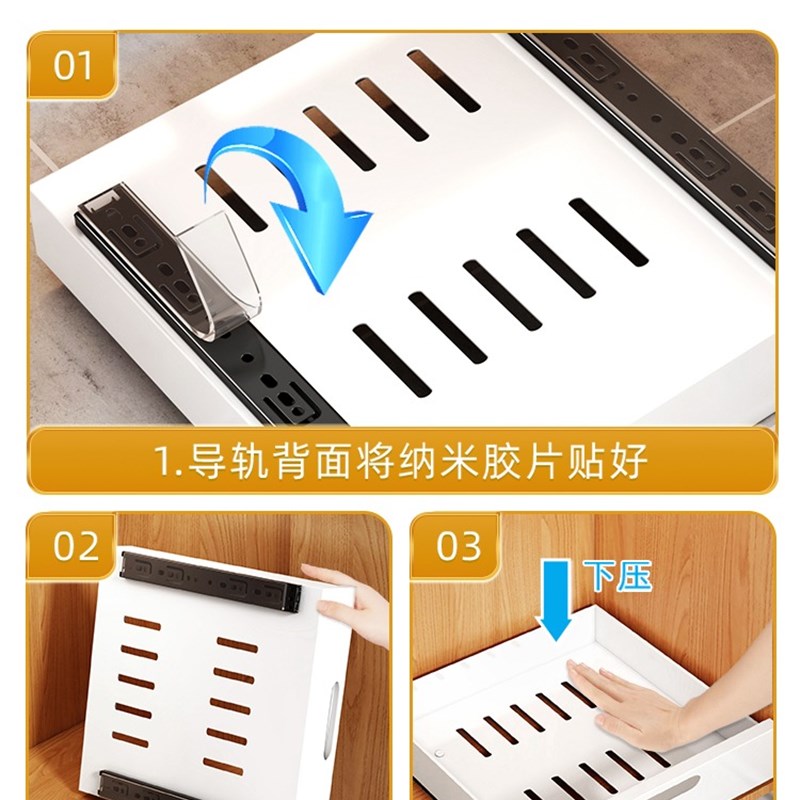 01

1.导轨背面将纳米胶片贴好

02

03

下压