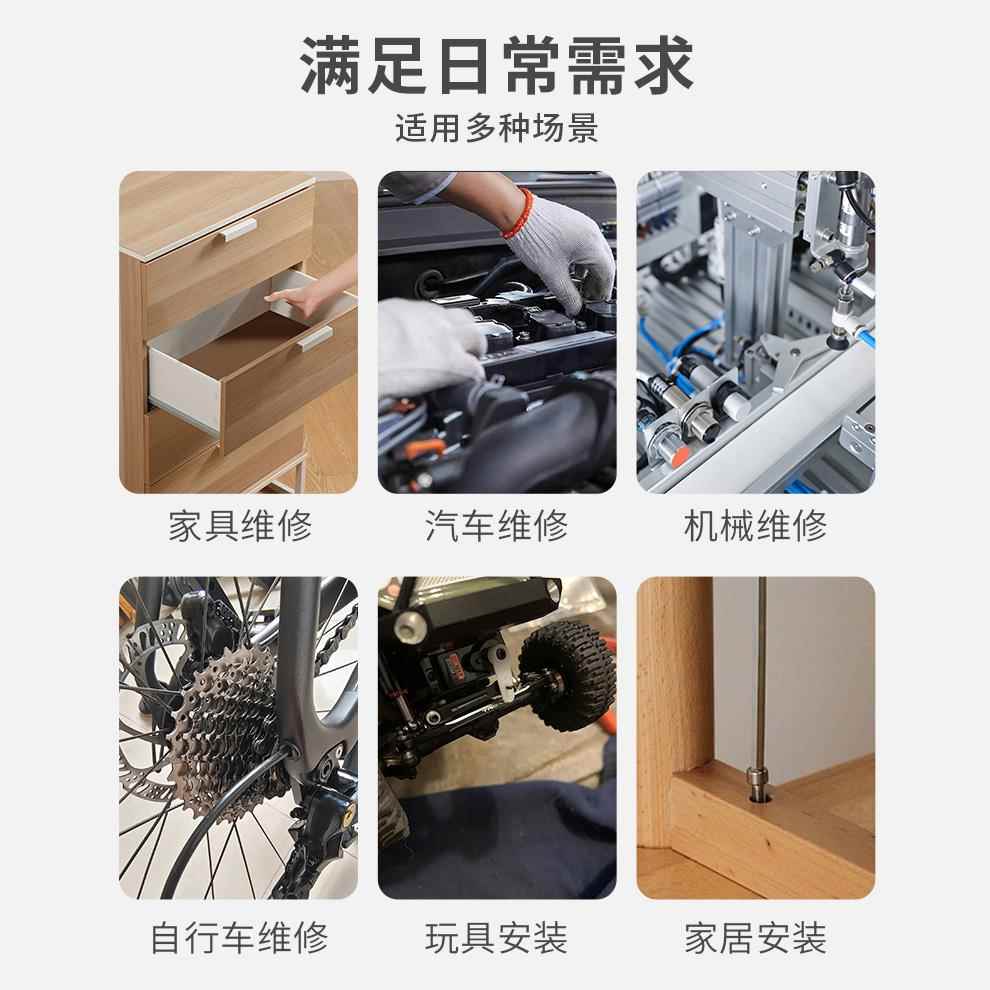 满足日常需求

适用多种场景

家具维修

汽车维修

机械维修

自行车维修

玩具安装

家居安装