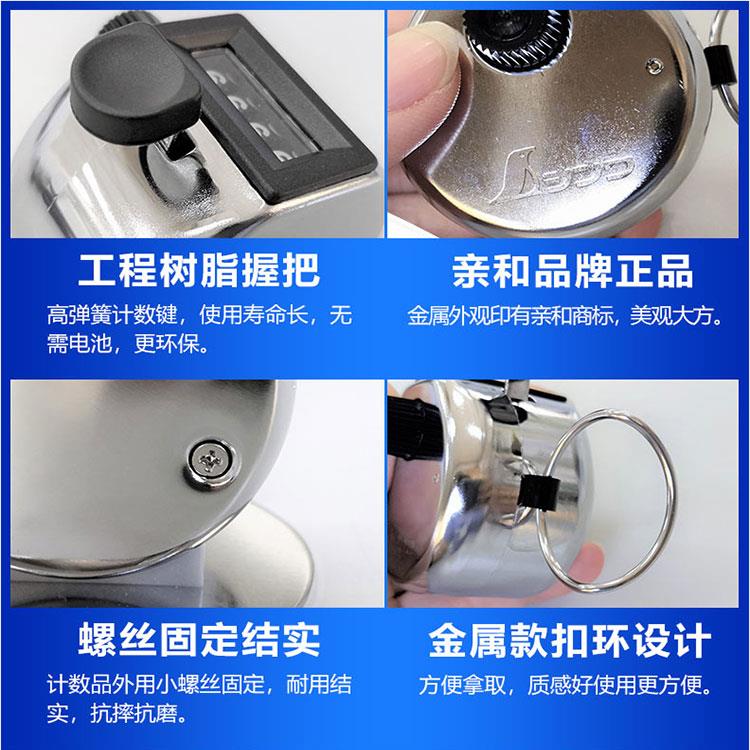 工程树脂握把

高弹簧计数键，使用寿命长，无需电池，更环保。

亲和品牌正品

金属外观印有亲和商标，美观大方。

螺丝固定结实

计数品外用小螺丝固定，耐用结实，抗摔抗磨。

金属款扣环设计

方便拿取，质感好使用更方便。