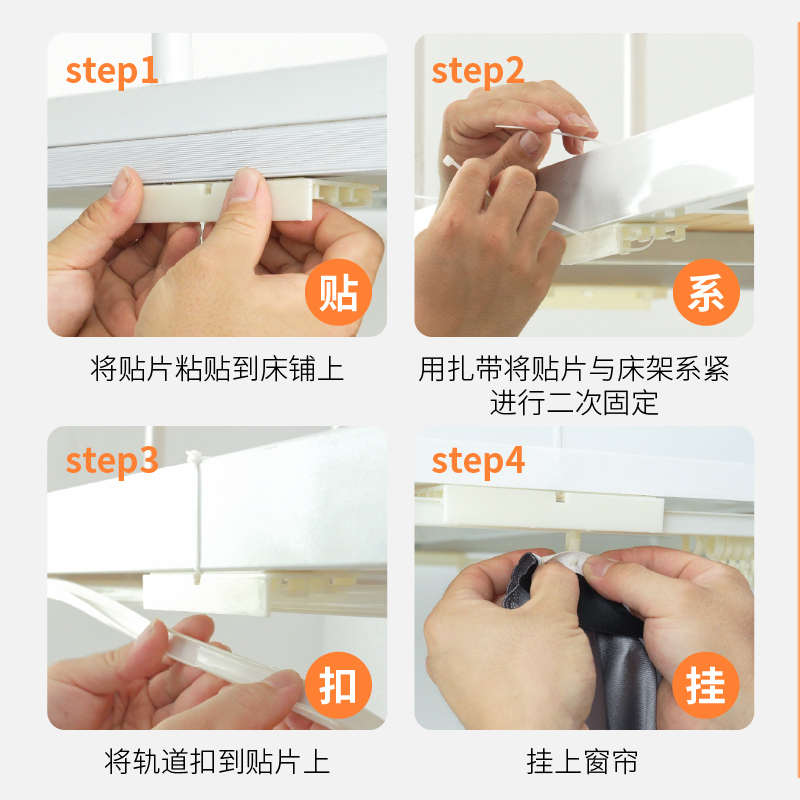 step1

贴

将贴片粘贴到床铺上

step2

系

用扎带将贴片与床架系紧
进行二次固定

step3

扣

将轨道扣到贴片上

step4

挂

挂上窗帘