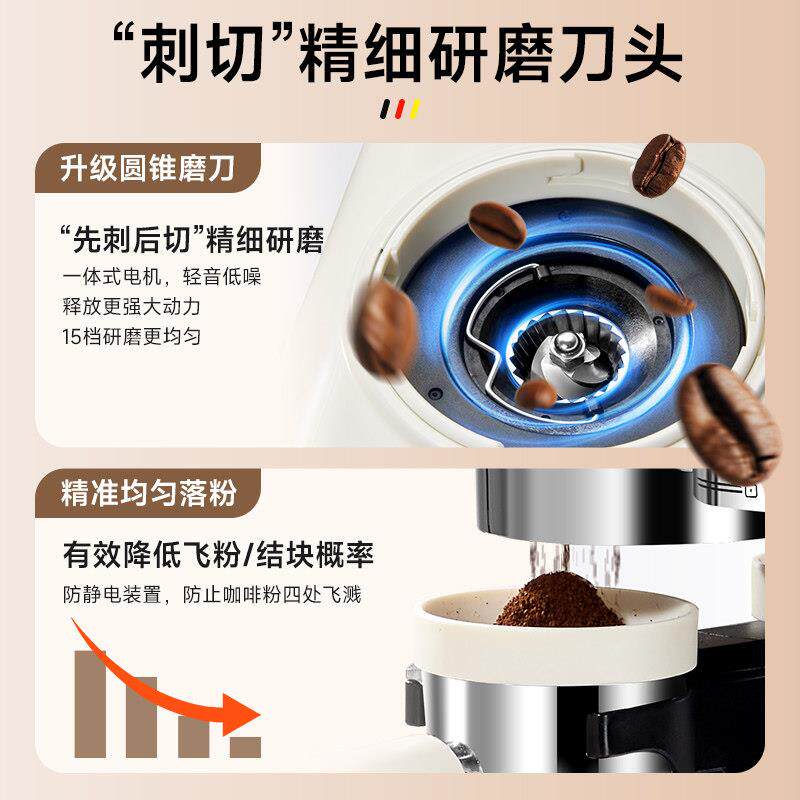 “刺切”精细研磨刀头

升级圆锥磨刀

“先刺后切”精细研磨

一体式电机，轻音低噪
释放更强大动力
15档研磨更均匀

精准均匀落粉

有效降低飞粉/结块概率

防静电装置，防止咖啡粉四处飞溅