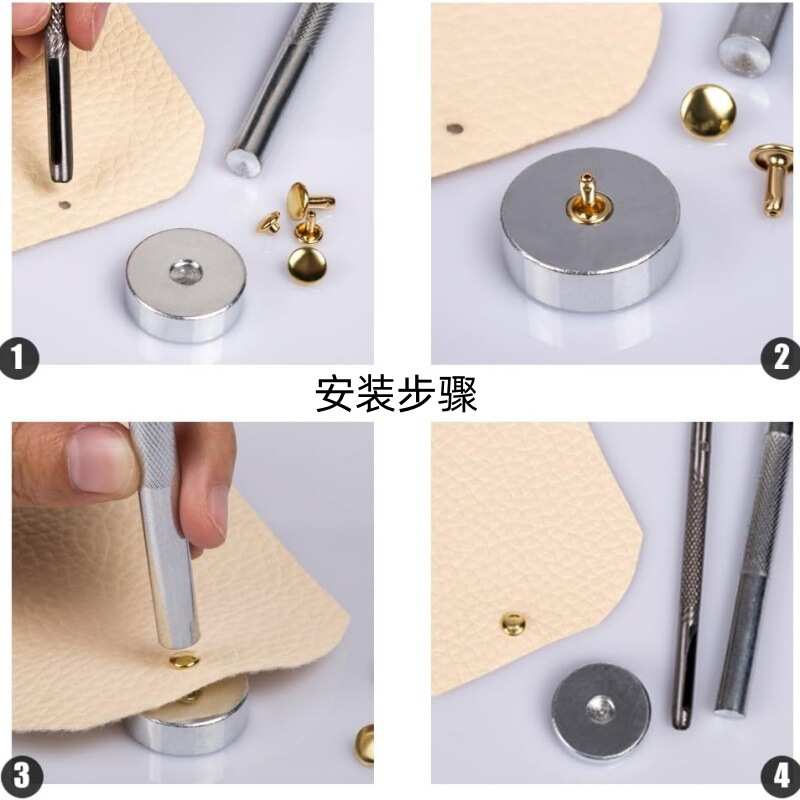 1

2

安装步骤

3

4