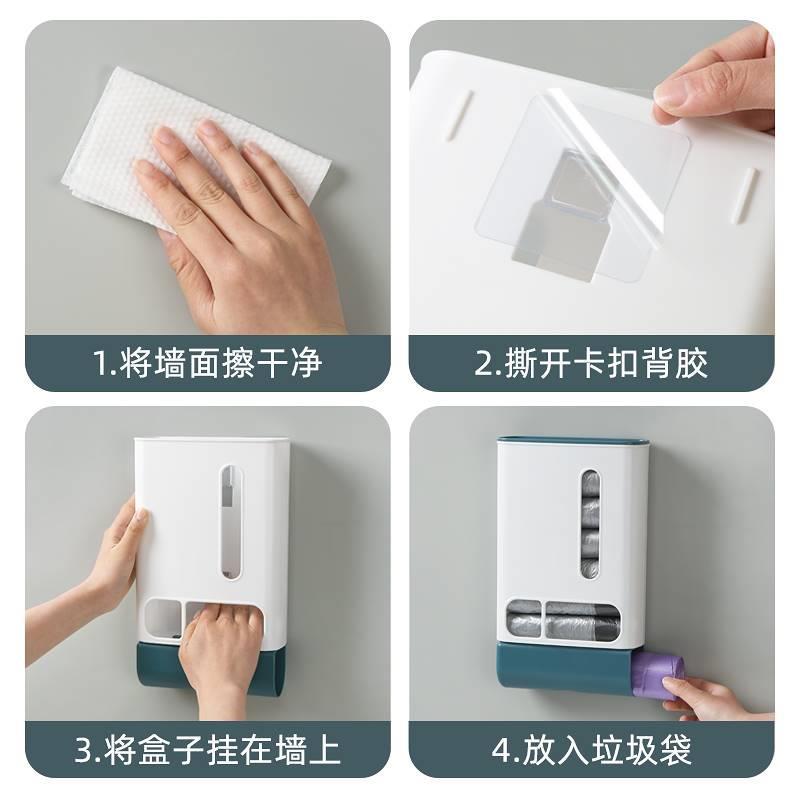 1.将墙面擦干净

2.撕开卡扣背胶

3.将盒子挂在墙上

4.放入垃圾袋