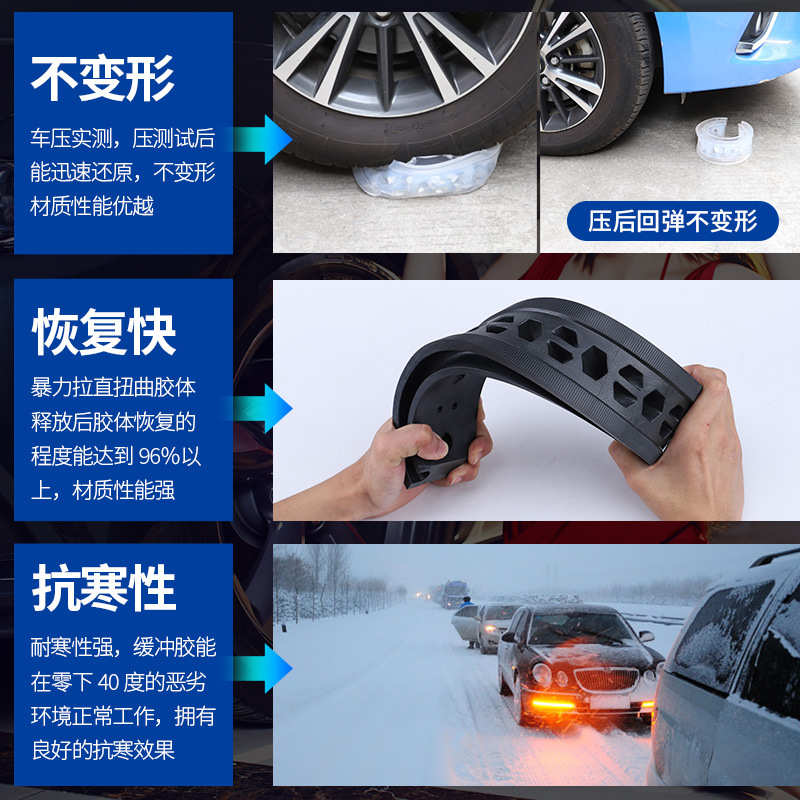 不变形

车压实测，压测试后能迅速还原，不变形材质性能优越

压后回弹不变形

恢复快

暴力拉直扭曲胶体释放后胶体恢复的程度能达到 96%以上，材质性能强

抗寒性

耐寒性强，缓冲胶能在零下 40 度的恶劣环境正常工作，拥有良好的抗寒效果