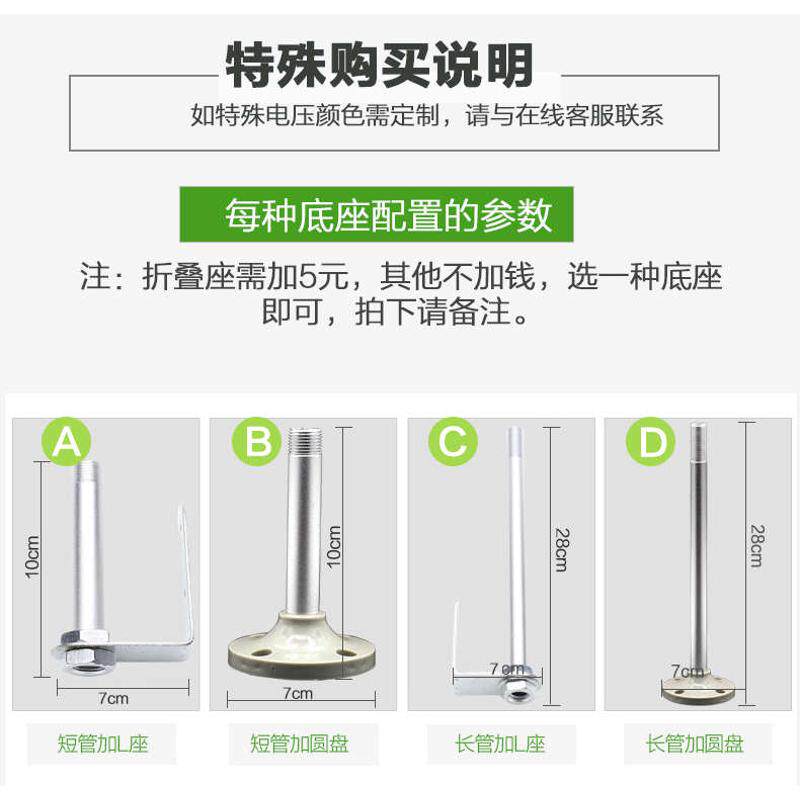 特殊购买说明

如特殊电压颜色需定制，请与在线客服联系

每种底座配置的参数

注：折叠座需加5元，其他不加钱，选一种底座即可，拍下请备注。

A

10cm

7cm

短管加L座

B

10cm

7cm

短管加圆盘

C

28cm

7cm

长管加L座

D

28cm

7cm

长管加圆盘