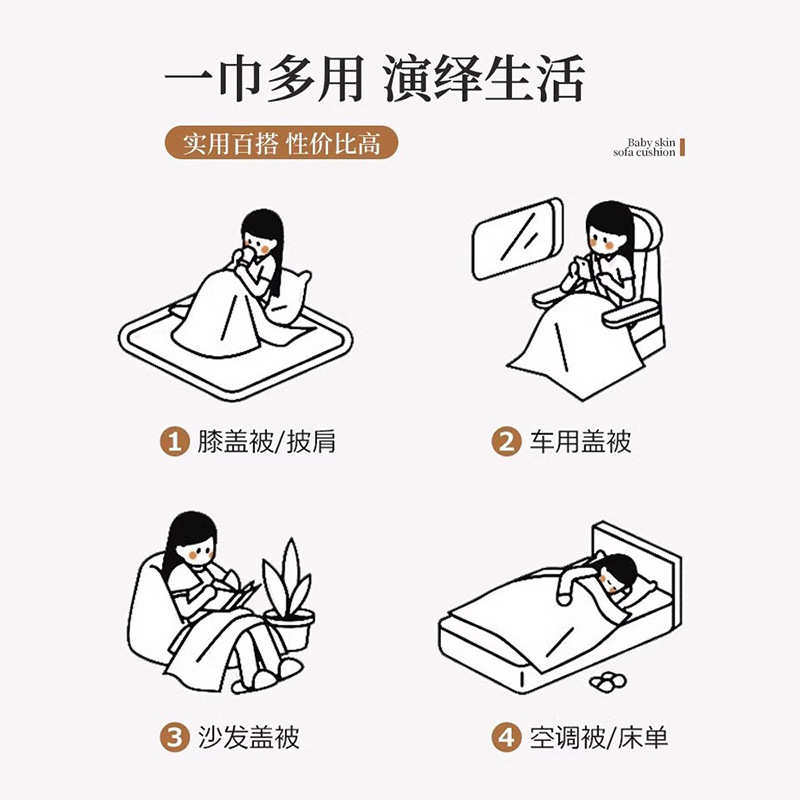 一巾多用 演绎生活

实用百搭 性价比高

Baby skin
sofa cushion

1 膝盖被/披肩

2 车用盖被

3 沙发盖被

4 空调被/床单