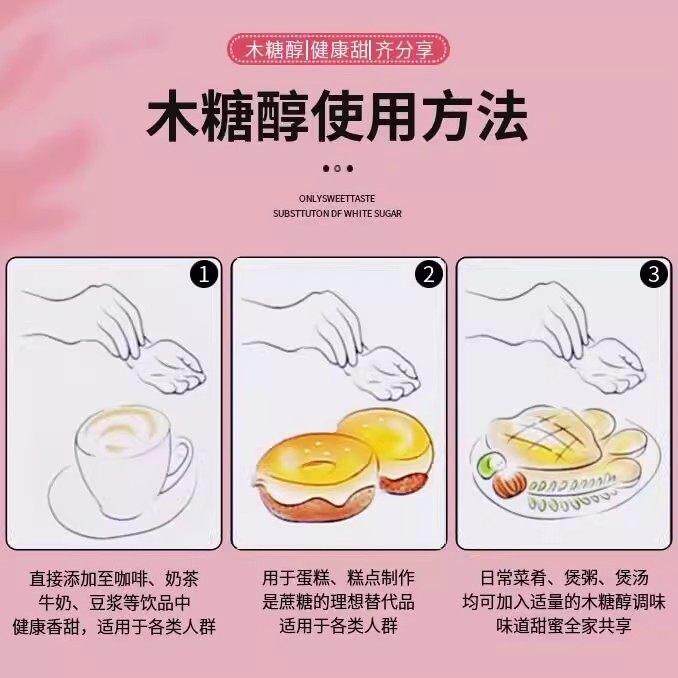 木糖醇|健康甜|齐分享

木糖醇使用方法

ONLYSWEETTASTE
SUBSTTUTON DF WHITE SUGAR

1

直接添加至咖啡、奶茶
牛奶、豆浆等饮品中
健康香甜，适用于各类人群

2

用于蛋糕、糕点制作
是蔗糖的理想替代品
适用于各类人群

3

日常菜肴、煲粥、煲汤
均可加入适量的木糖醇调味
味道甜蜜全家共享