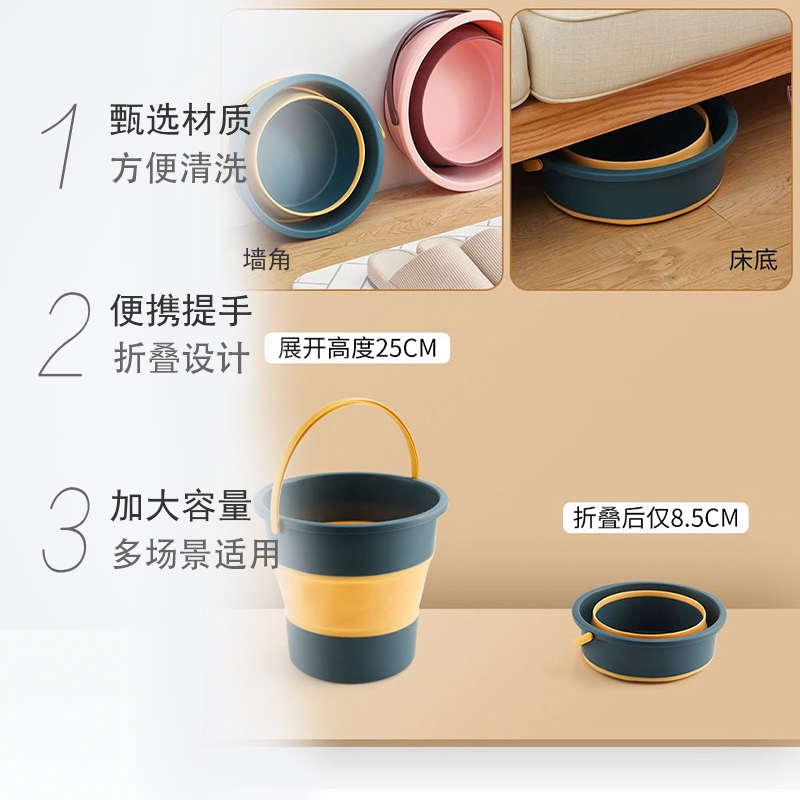 1 甄选材质
方便清洗

墙角

床底

2 便携提手
折叠设计

展开高度25CM

3 加大容量
多场景适用

折叠后仅8.5CM