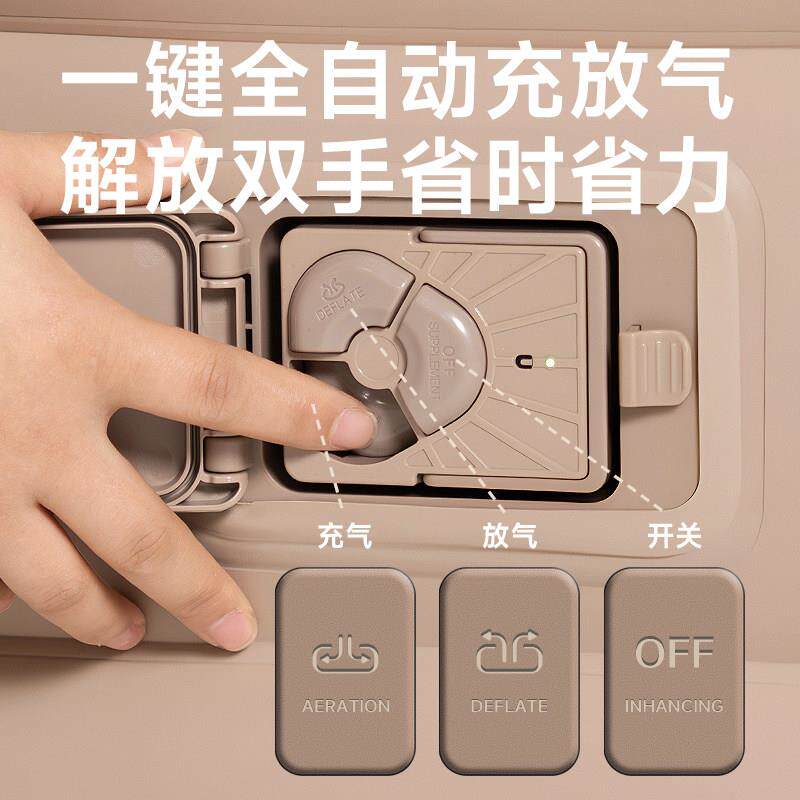 一键全自动充放气
解放双手省时省力

DEFLATE
OFF
SUPPLEMENT

充气
放气
开关

AERATION
DEFLATE
OFF
INHANCING