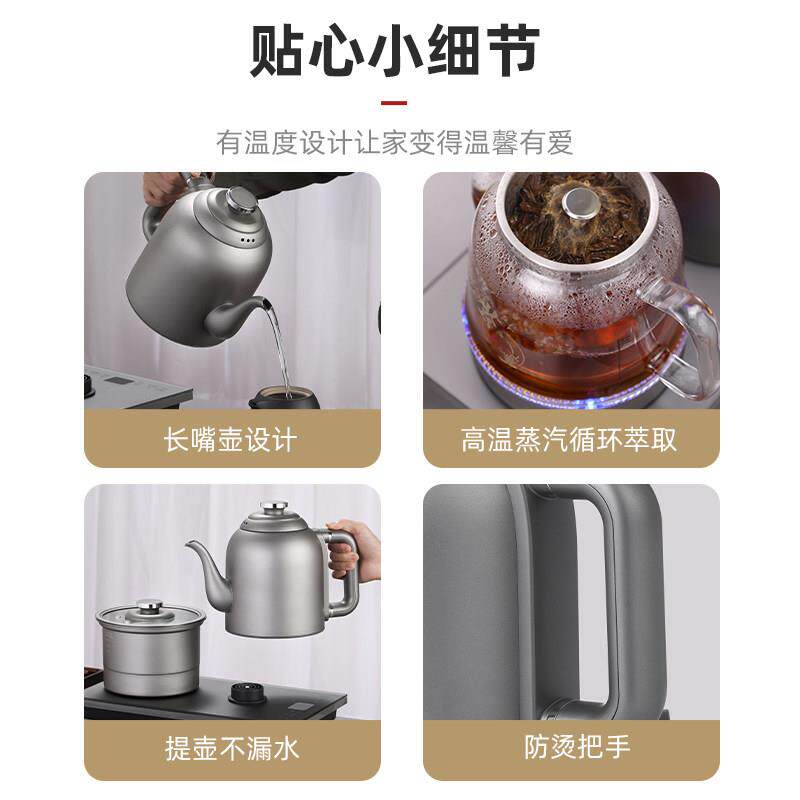 贴心小细节

有温度设计让家变得温馨有爱

长嘴壶设计

高温蒸汽循环萃取

提壶不漏水

防烫把手