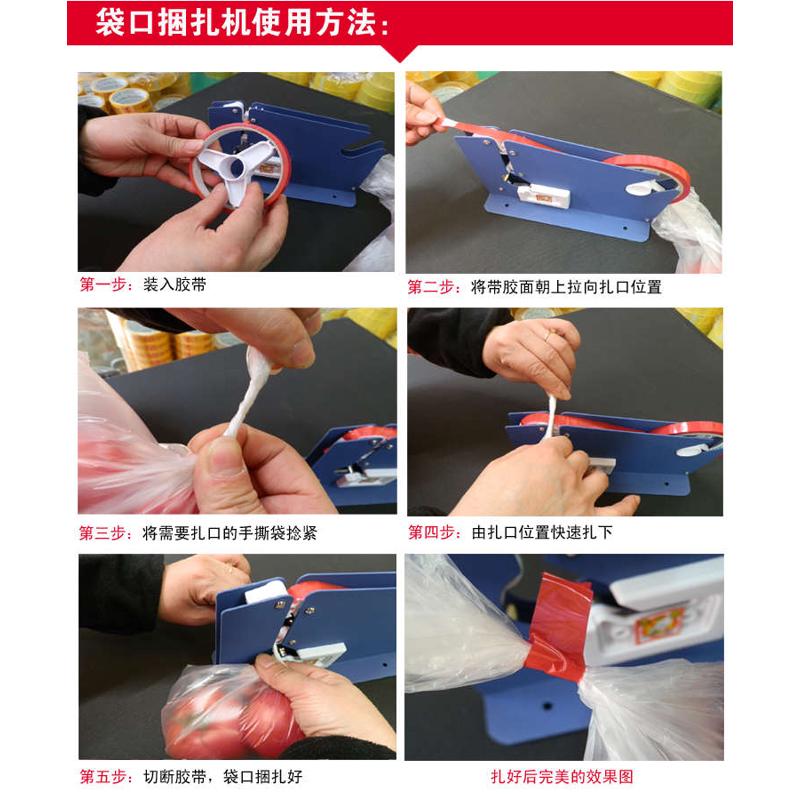 袋口捆扎机使用方法:

第一步:装入胶带

第二步:将带胶面朝上拉向扎口位置

第三步:将需要扎口的手撕袋捻紧

第四步:由扎口位置快速扎下

第五步:切断胶带，袋口捆扎好

扎好后完美的效果图