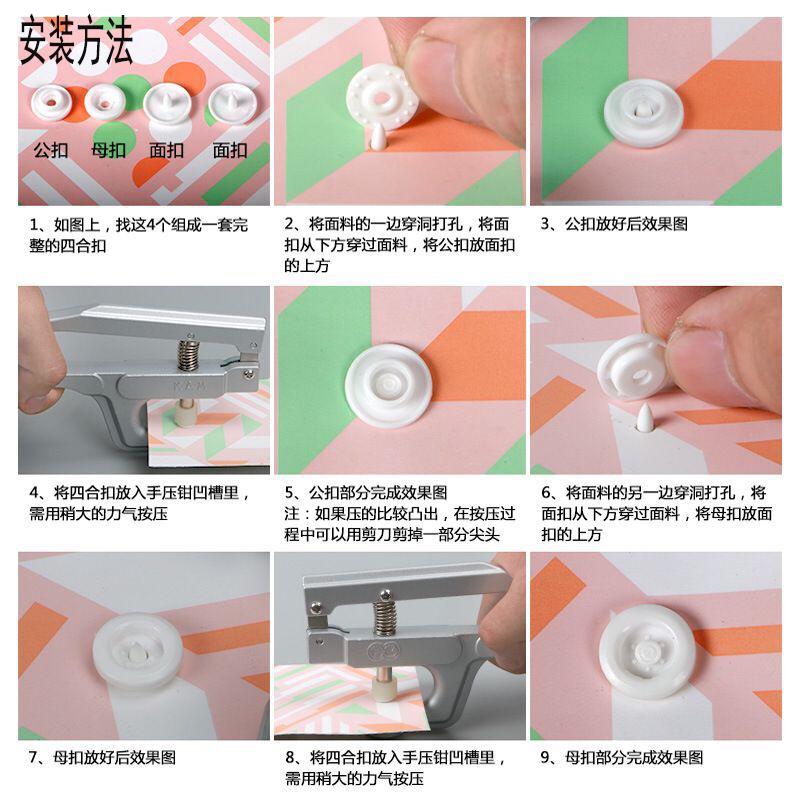 安装方法

公扣 母扣 面扣 面扣

1、如图上，找这4个组成一套完整的四合扣

2、将面料的一边穿洞打孔，将面扣从下方穿过面料，将公扣放面扣的上方

3、公扣放好后效果图

KAM

4、将四合扣放入手压钳凹槽里，需用稍大的力气按压

5、公扣部分完成效果图
注：如果压的比较凸出，在按压过程中可以用剪刀剪掉一部分尖头

6、将面料的另一边穿洞打孔，将面扣从下方穿过面料，将母扣放面扣的上方

7、母扣放好后效果图

8、将四合扣放入手压钳凹槽里，需用稍大的力气按压

9、母扣部分完成效果图