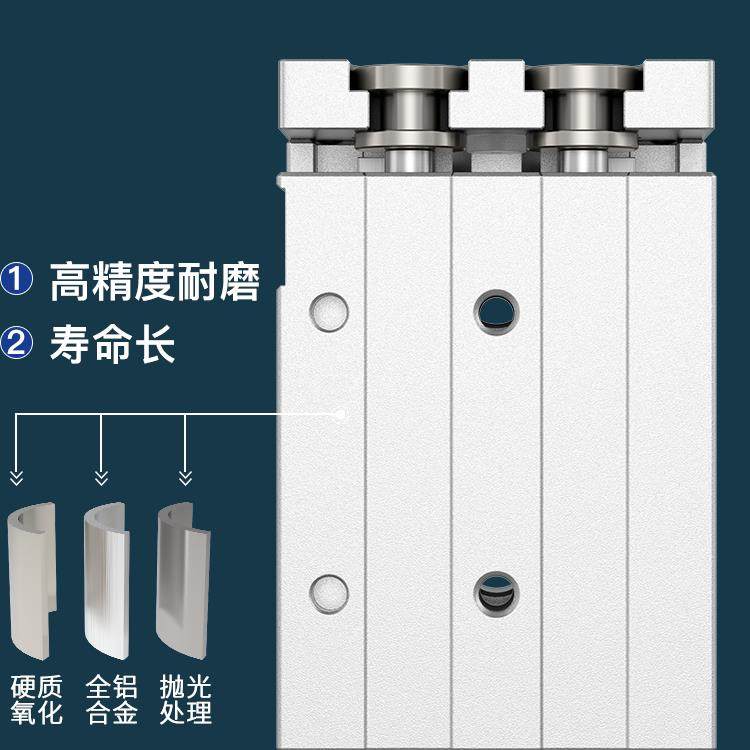 ① 高精度耐磨
② 寿命长

硬质氧化

全铝合金

抛光处理