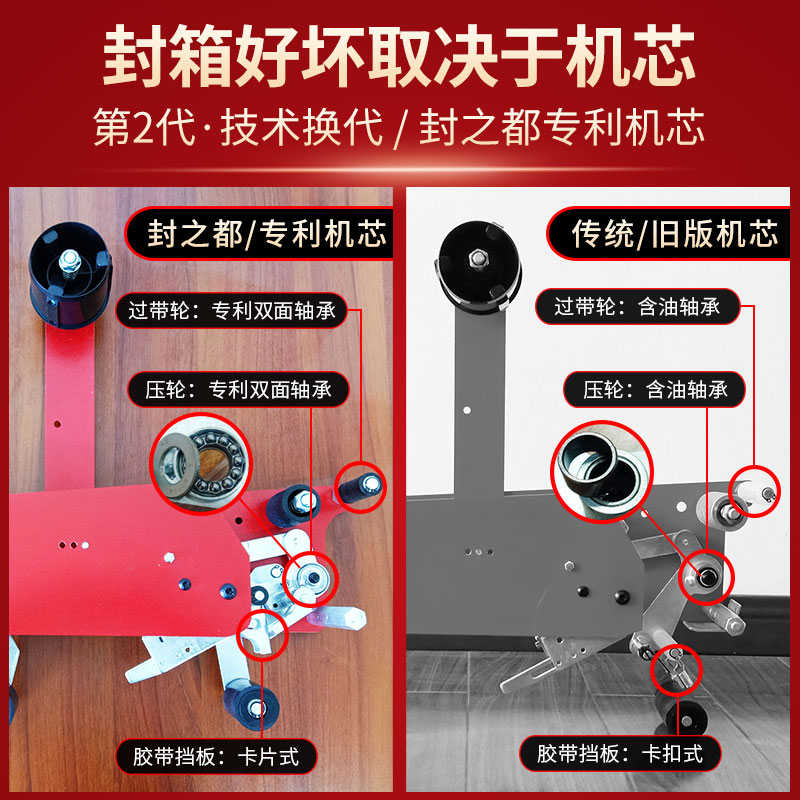 封箱好坏取决于机芯

第2代·技术换代 / 封之都专利机芯

封之都/专利机芯

过带轮：专利双面轴承

压轮：专利双面轴承

胶带挡板：卡片式

传统/旧版机芯

过带轮：含油轴承

压轮：含油轴承

胶带挡板：卡扣式