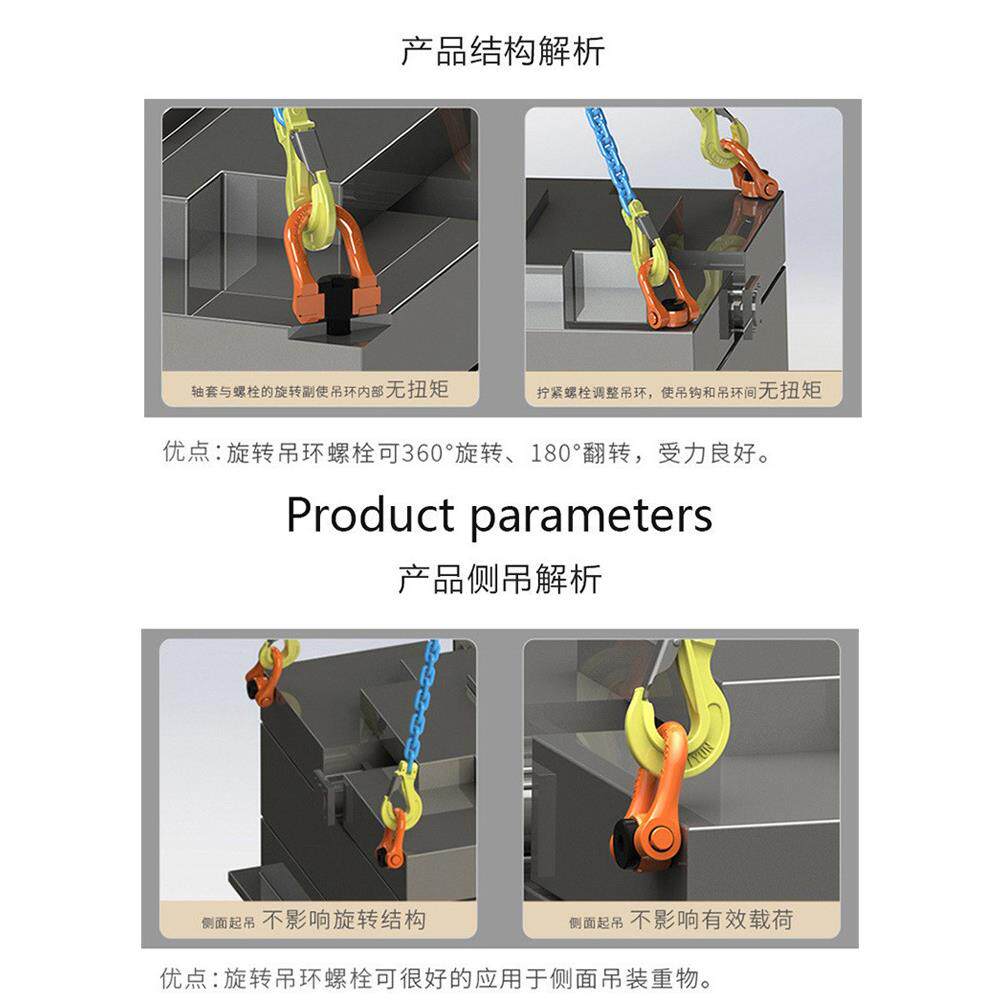 产品结构解析

轴套与螺栓的旋转副使吊环内部无扭矩

拧紧螺栓调整吊环，使吊钩和吊环间无扭矩

优点：旋转吊环螺栓可360°旋转、180°翻转，受力良好。

Product parameters

产品侧吊解析

侧面起吊 不影响旋转结构

侧面起吊 不影响有效载荷

优点：旋转吊环螺栓可很好的应用于侧面吊装重物。