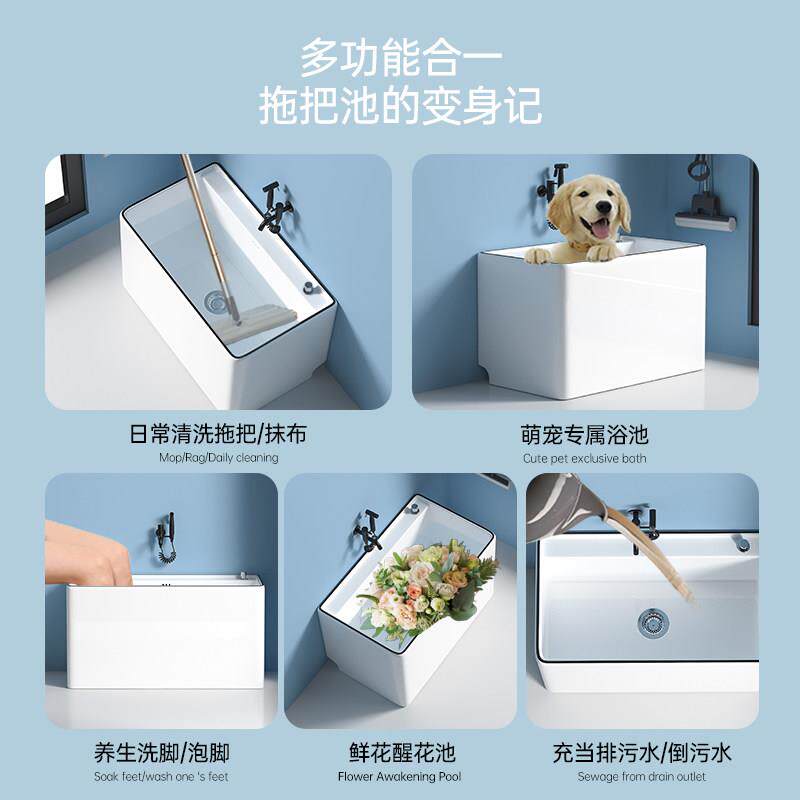 多功能合一
拖把池的变身记

日常清洗拖把/抹布
Mop/Rag/Daily cleaning

萌宠专属浴池
Cute pet exclusive bath

养生洗脚/泡脚
Soak feet/wash one 's feet

鲜花醒花池
Flower Awakening Pool

充当排污水/倒污水
Sewage from drain outlet