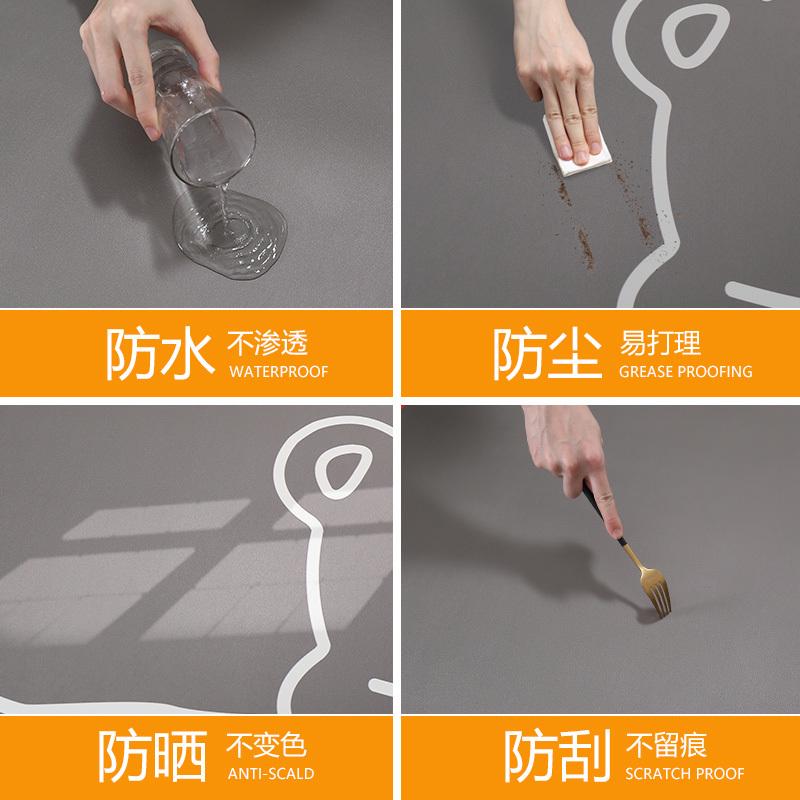 防水 不渗透
WATERPROOF

防尘 易打理
GREASE PROOFING

防晒 不变色
ANTI-SCALD

防刮 不留痕
SCRATCH PROOF