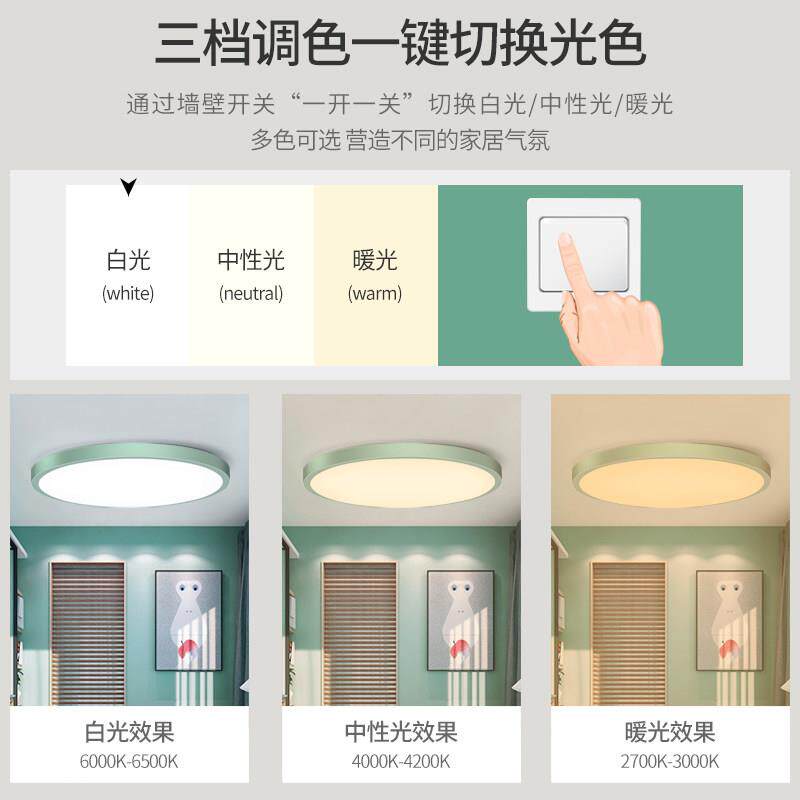 三档调色一键切换光色

通过墙壁开关“一开一关”切换白光/中性光/暖光
多色可选 营造不同的家居气氛

白光
(white)

中性光
(neutral)

暖光
(warm)

白光效果
6000K-6500K

中性光效果
4000K-4200K

暖光效果
2700K-3000K