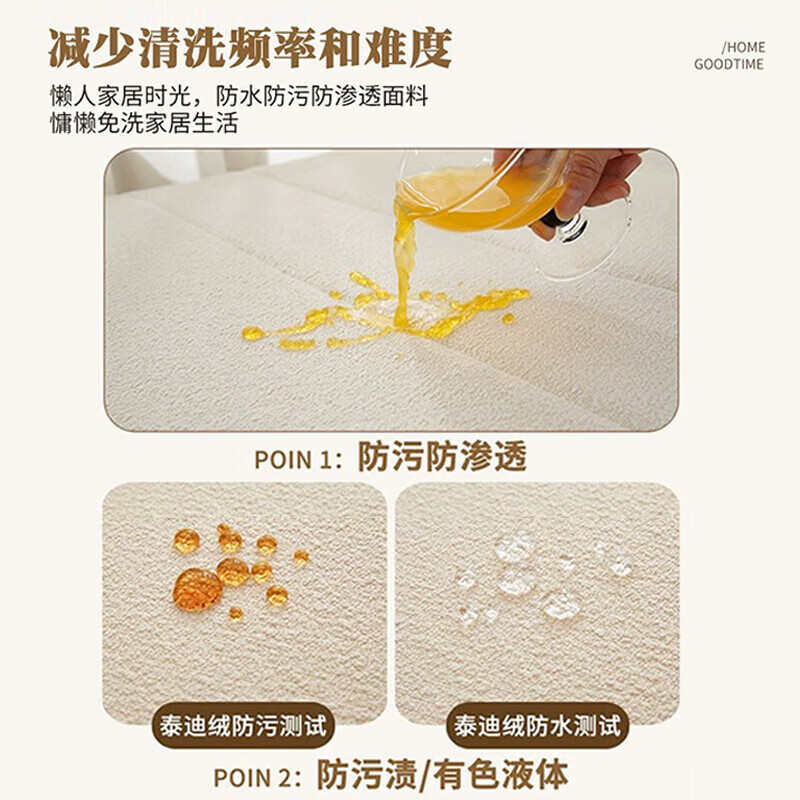 减少清洗频率和难度

/HOME
GOODTIME

懒人家居时光，防水防污防渗透面料
慵懒免洗家居生活

POIN 1：防污防渗透

泰迪绒防污测试

泰迪绒防水测试

POIN 2：防污渍/有色液体