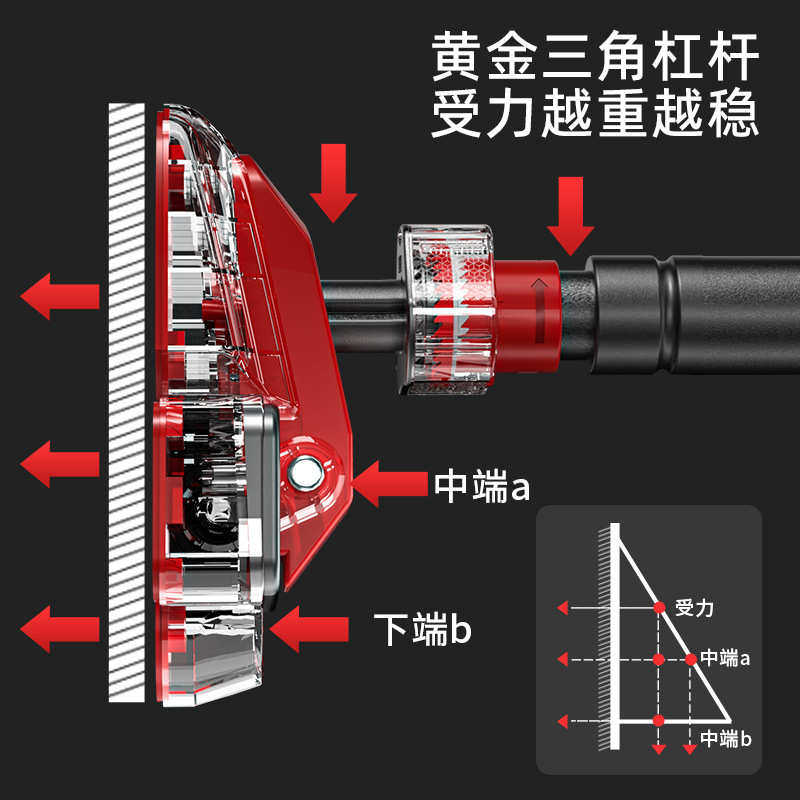 黄金三角杠杆
受力越重越稳

中端a

下端b

受力

中端a

中端b