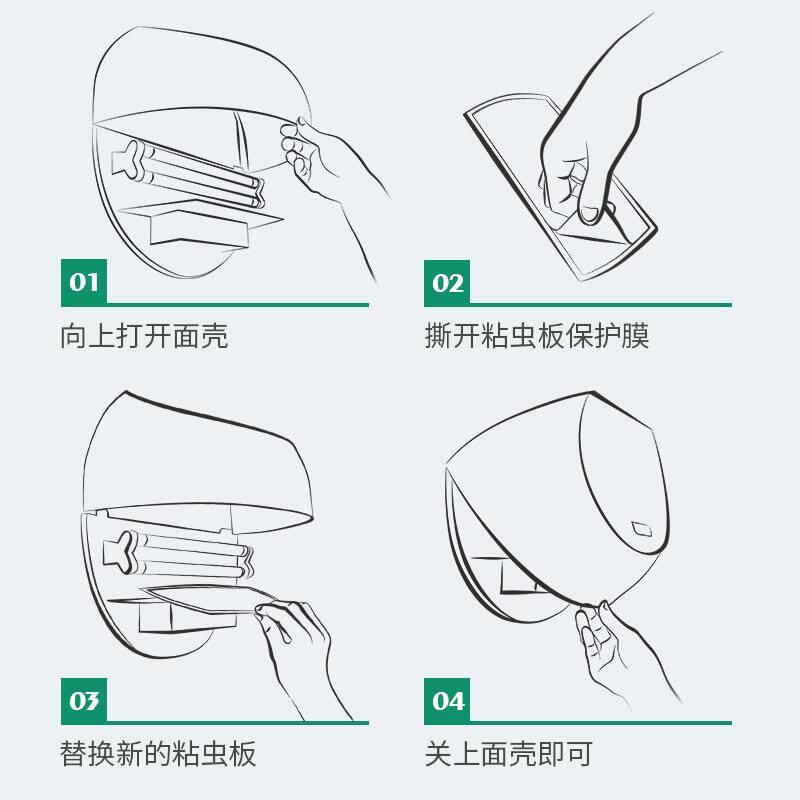 01

向上打开面壳

02

撕开粘虫板保护膜

03

替换新的粘虫板

04

关上面壳即可