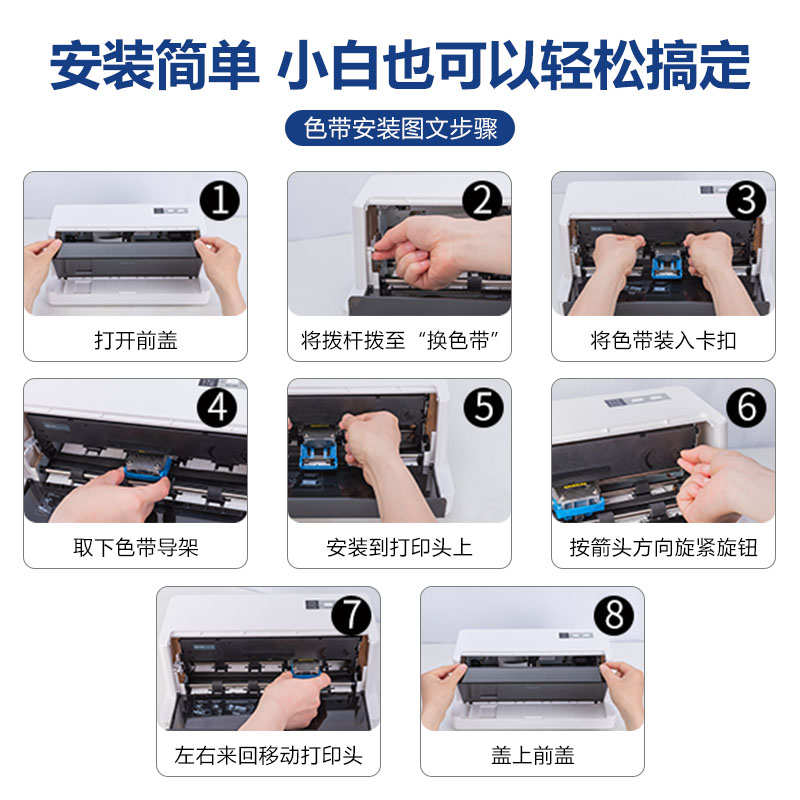 安装简单 小白也可以轻松搞定

色带安装图文步骤

1
打开前盖

2
将拨杆拨至“换色带”

3
将色带装入卡扣

4
取下色带导架

5
安装到打印头上

6
按箭头方向旋紧旋钮

7
左右来回移动打印头

8
盖上前盖