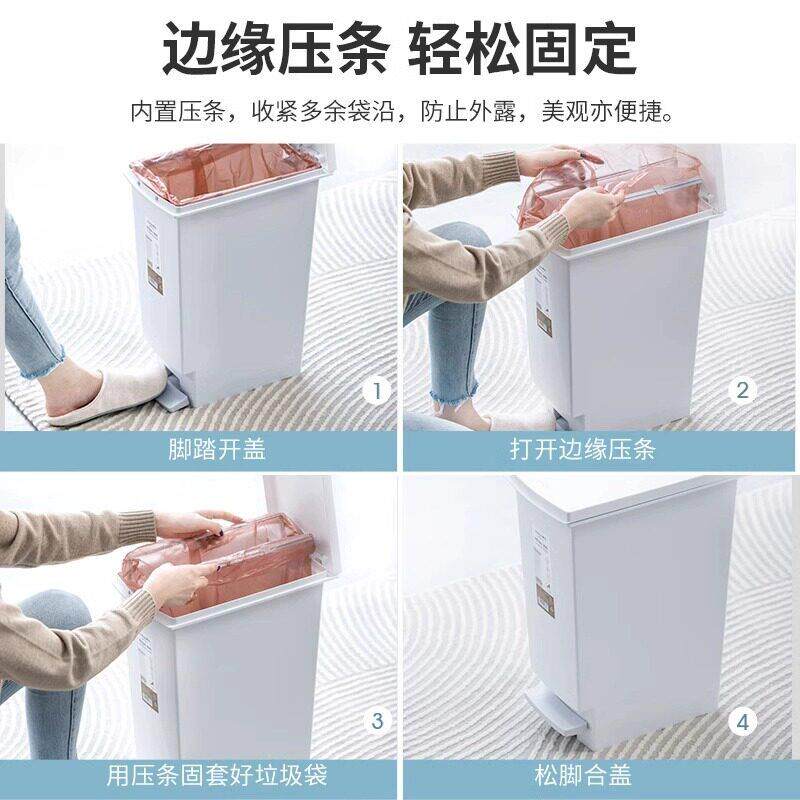 边缘压条 轻松固定

内置压条，收紧多余袋沿，防止外露，美观亦便捷。

1

脚踏开盖

2

打开边缘压条

3

用压条固套好垃圾袋

4

松脚合盖